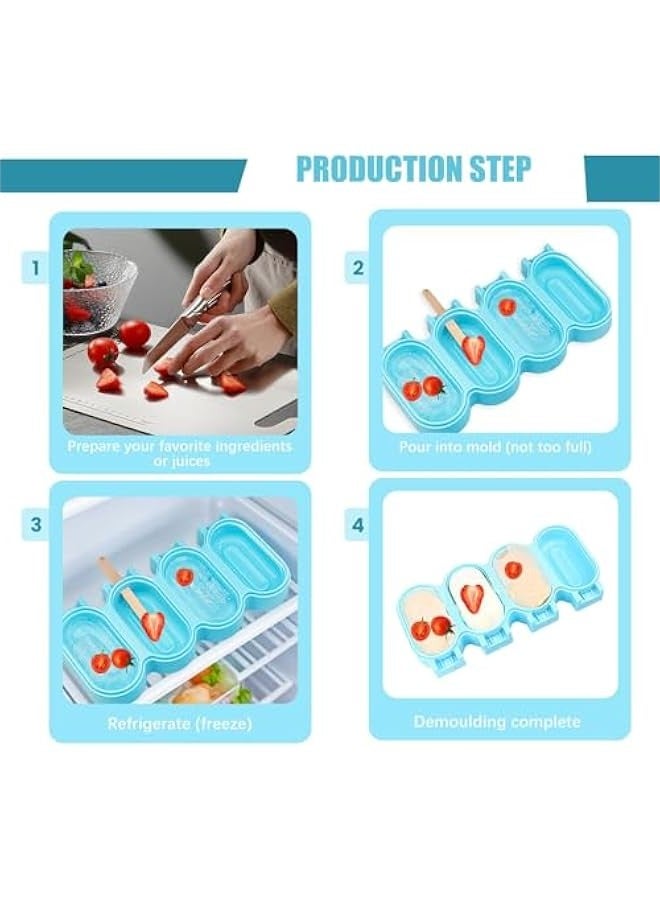 PRODUCTION STEP

1

Prepare your favorite ingredients or juices

2

Pour into mold (not too full)

3

Refrigerate (freeze)

4

Demoulding complete