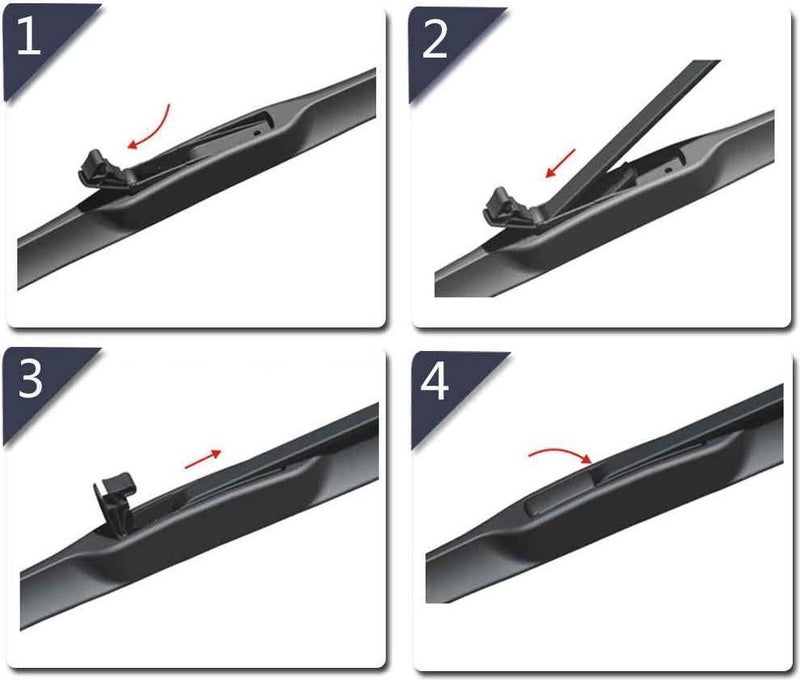 1

2

3

4