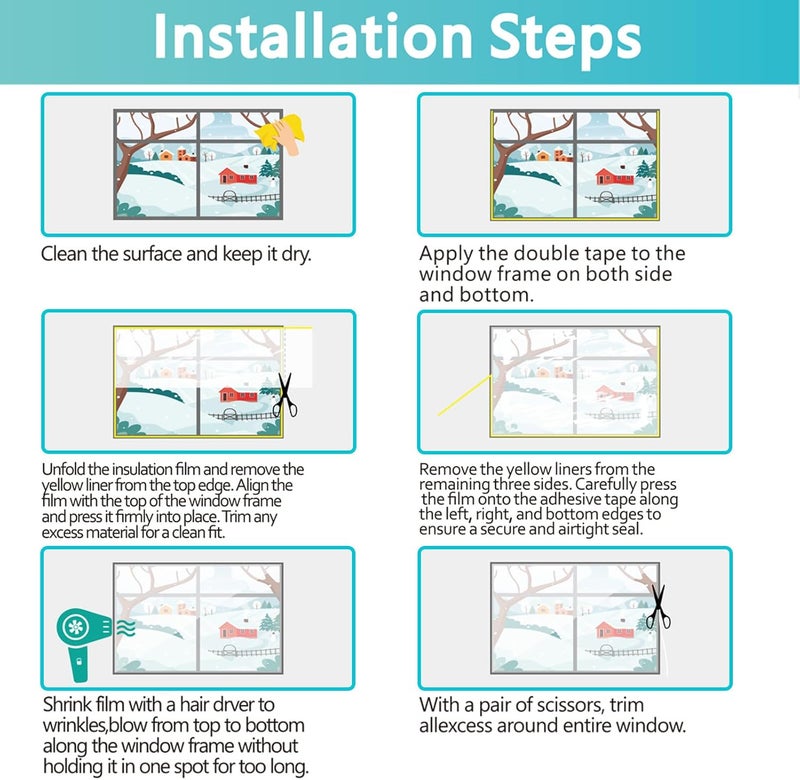 Installation Steps

Clean the surface and keep it dry.

Apply the double tape to the window frame on both side and bottom.

Unfold the insulation film and remove the yellow liner from the top edge. Align the film with the top of the window frame and press it firmly into place. Trim any excess material for a clean fit.

Remove the yellow liners from the remaining three sides. Carefully press the film onto the adhesive tape along the left, right, and bottom edges to ensure a secure and airtight seal.

Shrink film with a hair drver to wrinkles,blow from top to bottom along the window frame without holding it in one spot for too long.

With a pair of scissors, trim allexcess around entire window.