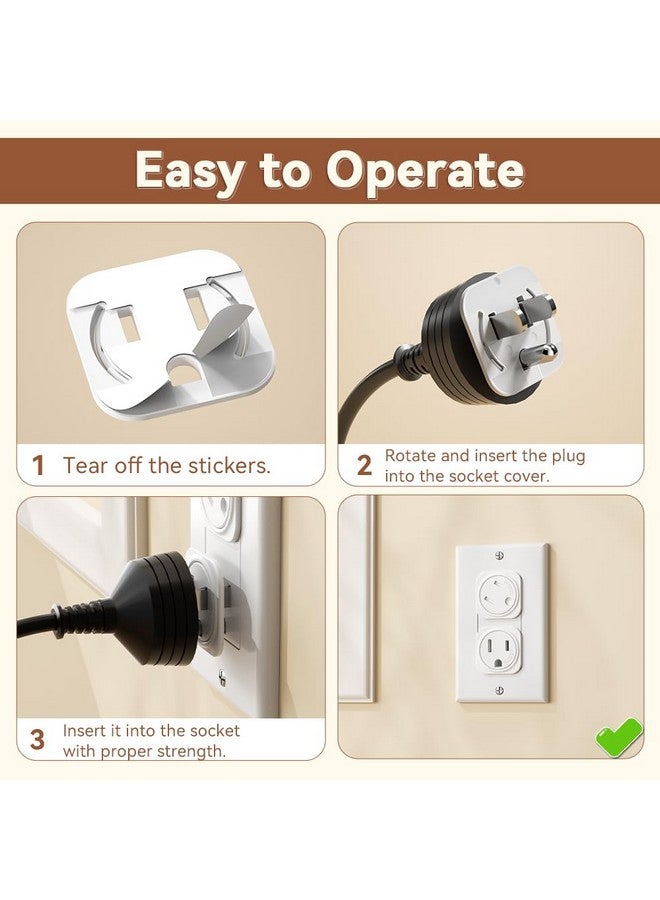 Easy to Operate

1 Tear off the stickers.

2 Rotate and insert the plug into the socket cover.

3 Insert it into the socket with proper strength.