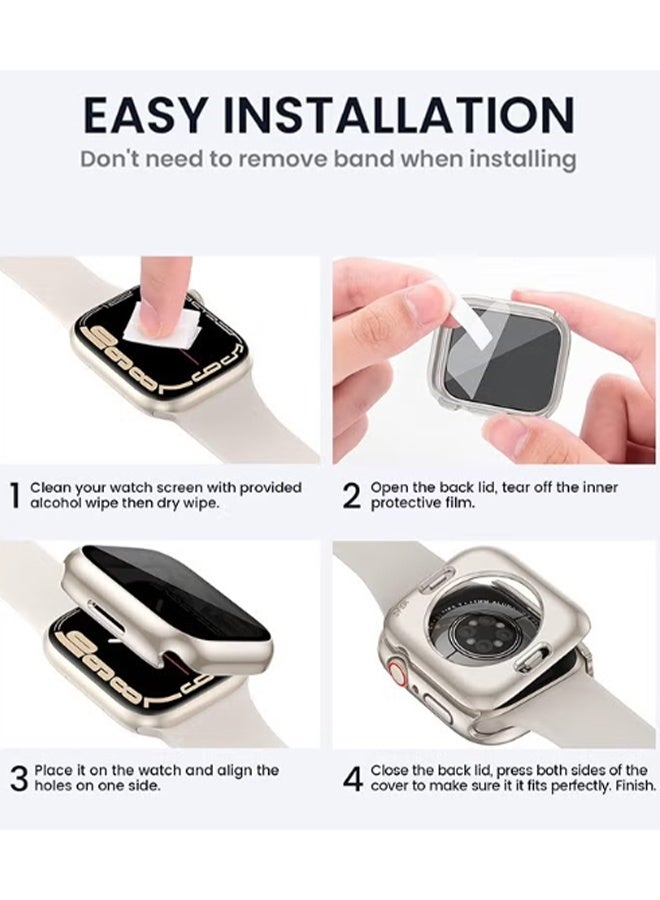 EASY INSTALLATION
Don't need to remove band when installing

1 Clean your watch screen with provided alcohol wipe then dry wipe.

2 Open the back lid, tear off the inner protective film.

3 Place it on the watch and align the holes on one side.

4 Close the back lid, press both sides of the cover to make sure it it fits perfectly. Finish.