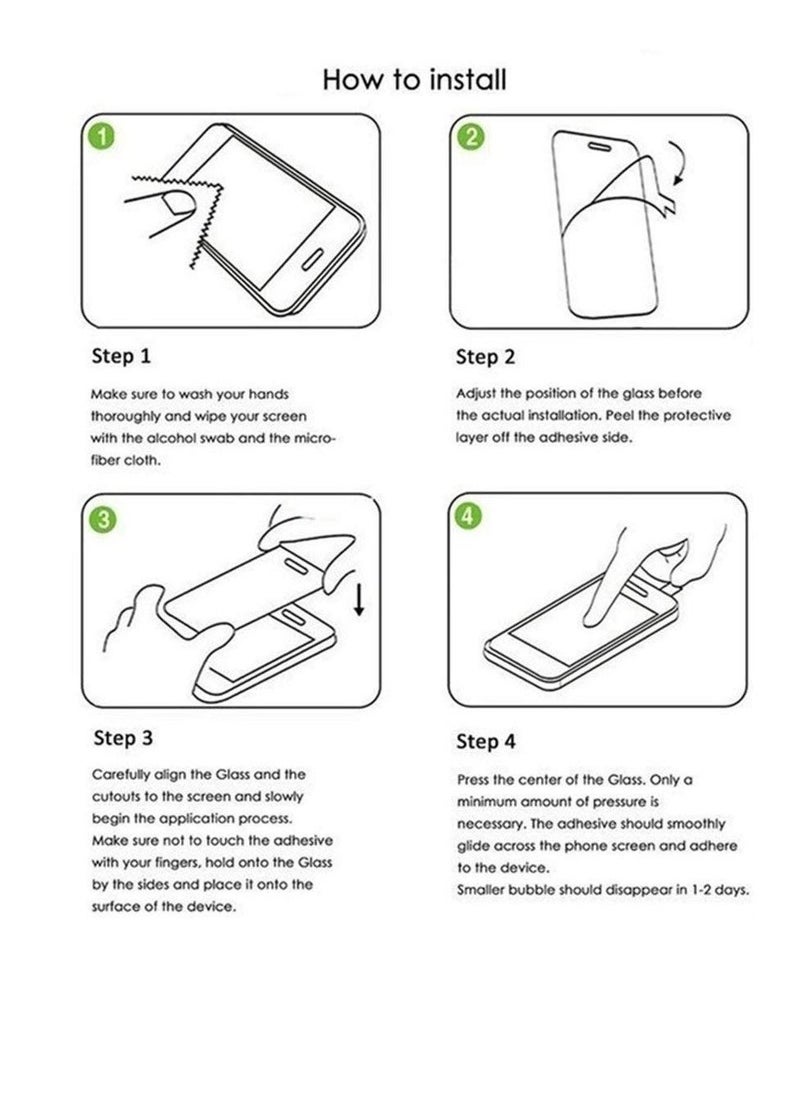 How to install

1

Step 1

Make sure to wash your hands thoroughly and wipe your screen with the alcohol swab and the microfiber cloth.

2

Step 2

Adjust the position of the glass before the actual installation. Peel the protective layer off the adhesive side.

3

Step 3

Carefully align the Glass and the cutouts to the screen and slowly begin the application process. Make sure not to touch the adhesive with your fingers, hold onto the Glass by the sides and place it onto the surface of the device.

4

Step 4

Press the center of the Glass. Only a minimum amount of pressure is necessary. The adhesive should smoothly glide across the phone screen and adhere to the device.
Smaller bubble should disappear in 1-2 days.