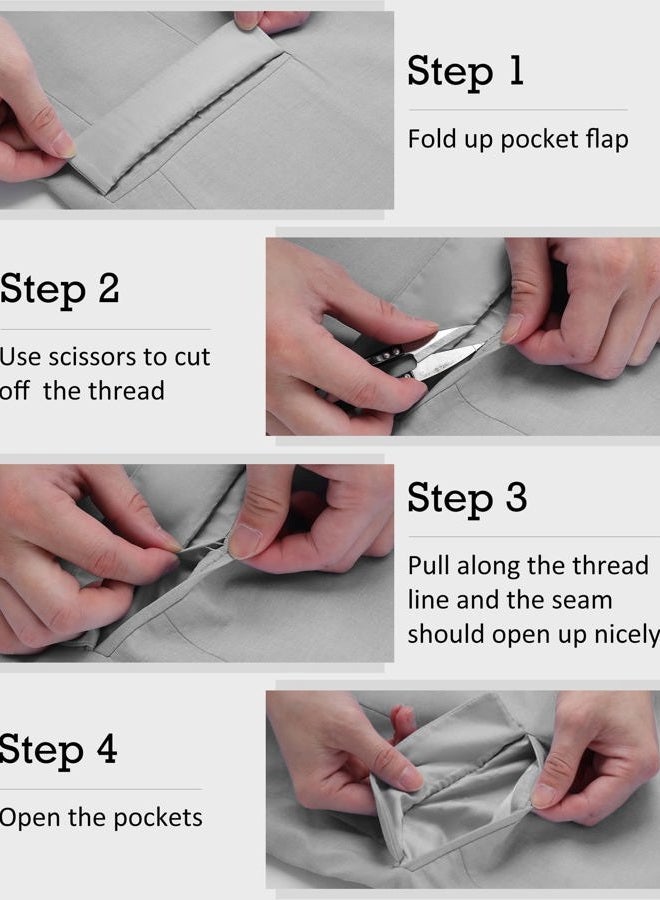 Step 1

Fold up pocket flap

Step 2

Use scissors to cut off the thread

Step 3

Pull along the thread line and the seam should open up nicely

Step 4

Open the pockets