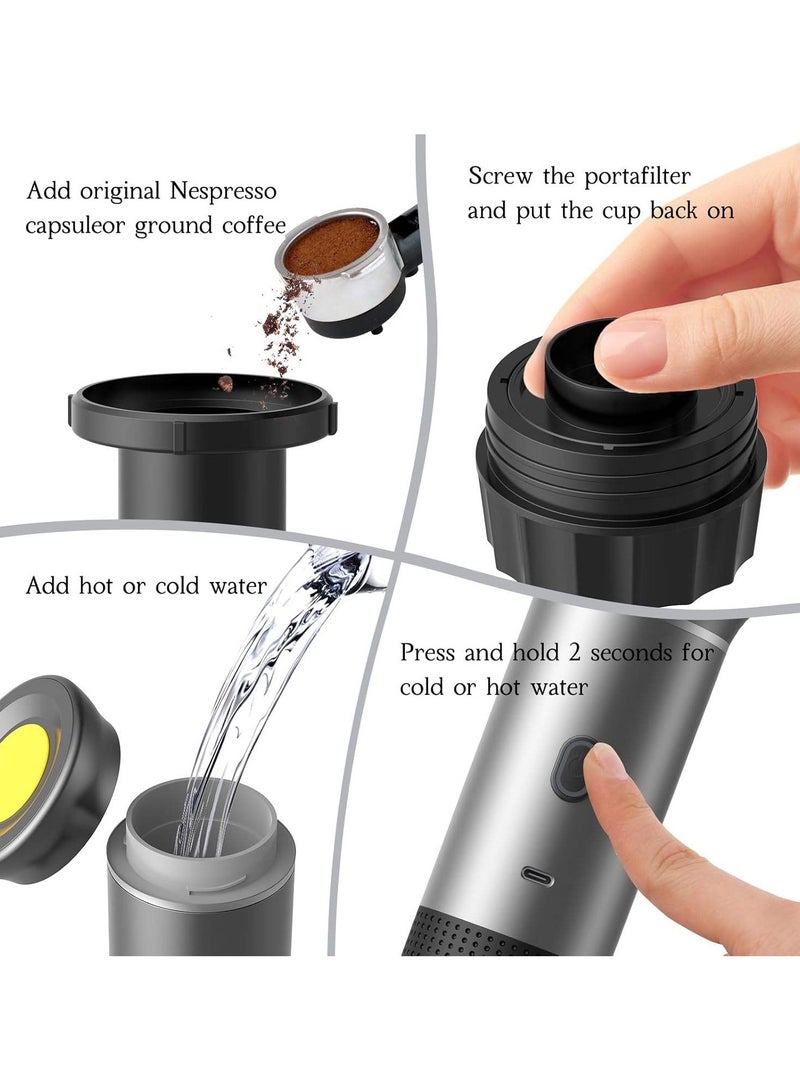 Add original Nespresso capsuleor ground coffee

Screw the portafilter and put the cup back on

Add hot or cold water

Press and hold 2 seconds for cold or hot water