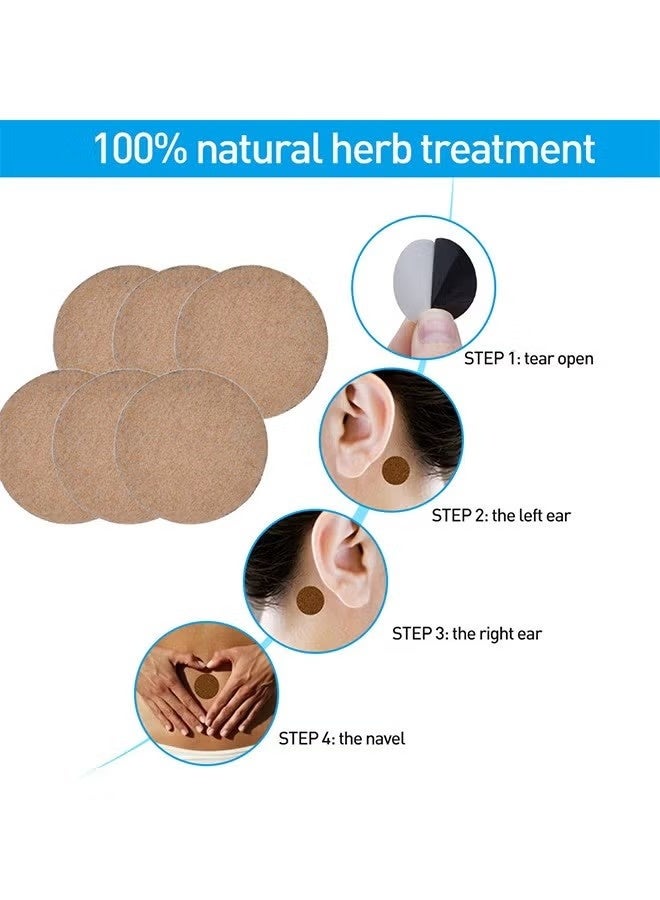 100% natural herb treatment

STEP 1: tear open

STEP 2: the left ear

STEP 3: the right ear

STEP 4: the navel