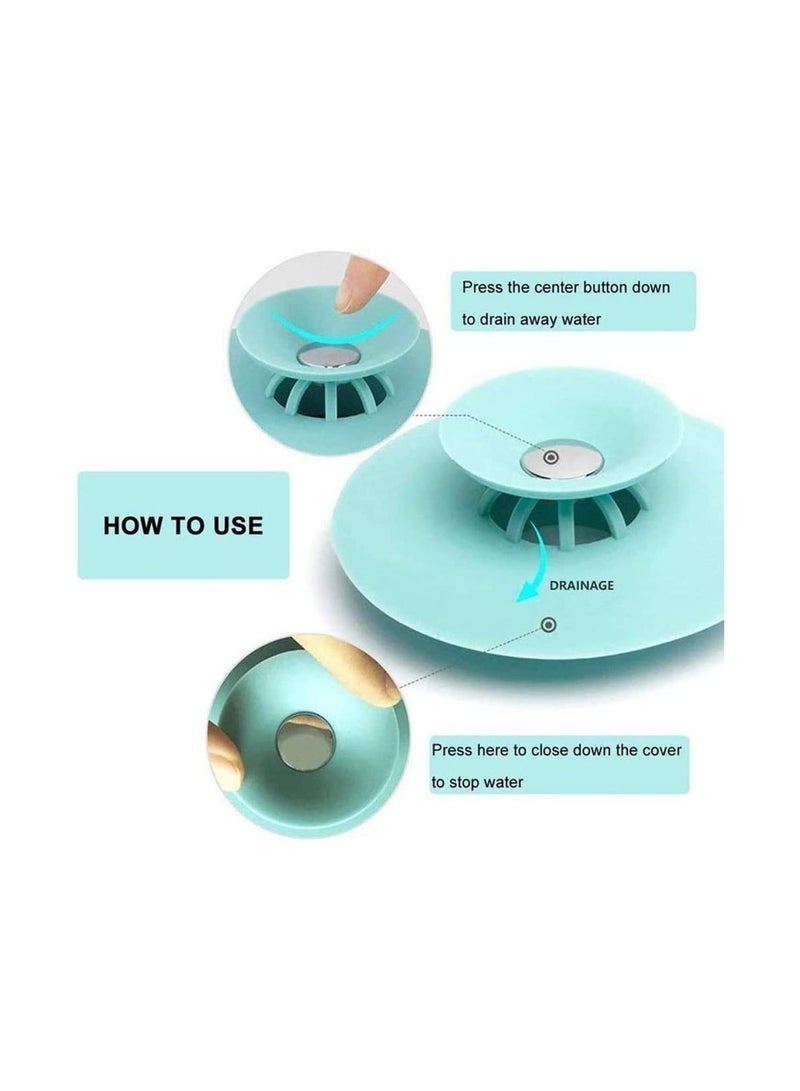 Press the center button down to drain away water

HOW TO USE

DRAINAGE

Press here to close down the cover to stop water