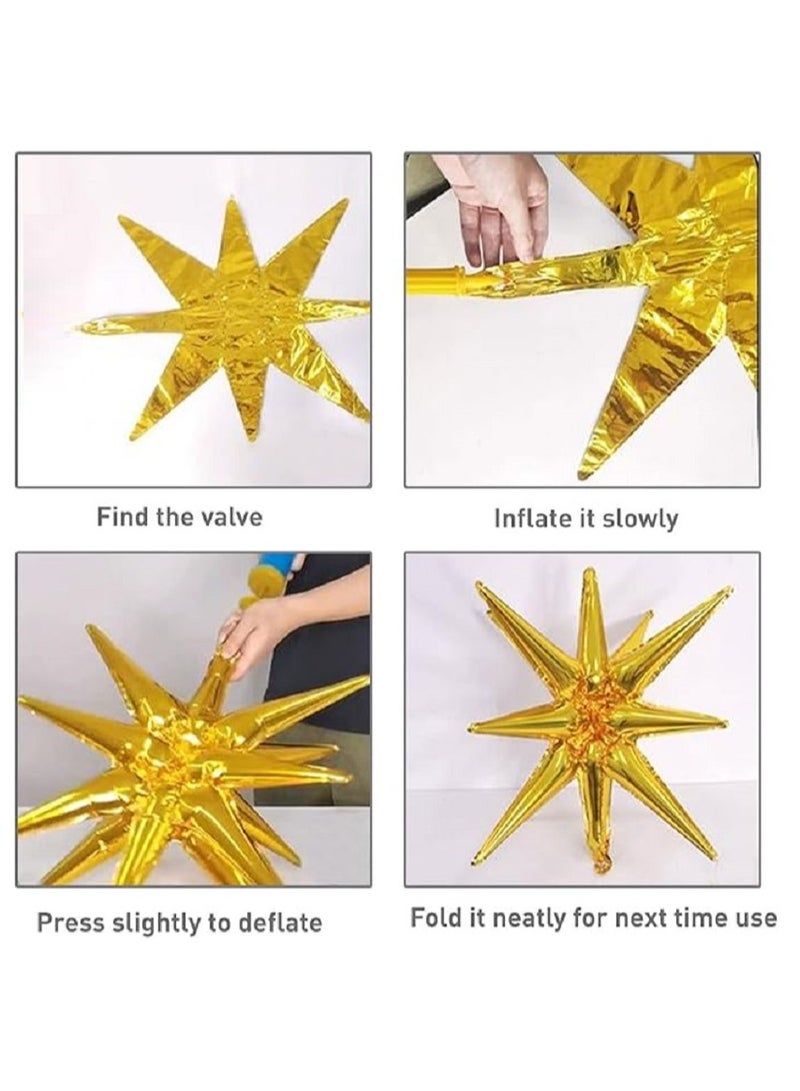 Find the valve

Inflate it slowly

Press slightly to deflate

Fold it neatly for next time use