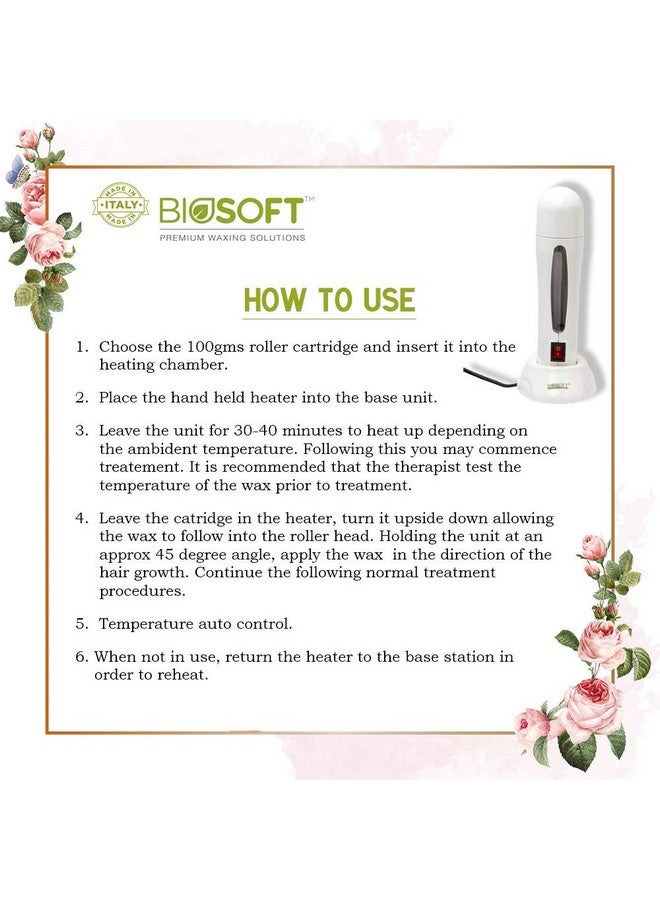 MADE IN ITALY MADE IN

BIOSOFT™
PREMIUM WAXING SOLUTIONS

HOW TO USE

1. Choose the 100gms roller cartridge and insert it into the heating chamber.

2. Place the hand held heater into the base unit.

3. Leave the unit for 30-40 minutes to heat up depending on the ambident temperature. Following this you may commence treatement. It is recommended that the therapist test the temperature of the wax prior to treatment.

4. Leave the catridge in the heater, turn it upside down allowing the wax to follow into the roller head. Holding the unit at an approx 45 degree angle, apply the wax in the direction of the hair growth. Continue the following normal treatment procedures.

5. Temperature auto control.

6. When not in use, return the heater to the base station in order to reheat.

BIOSOFT