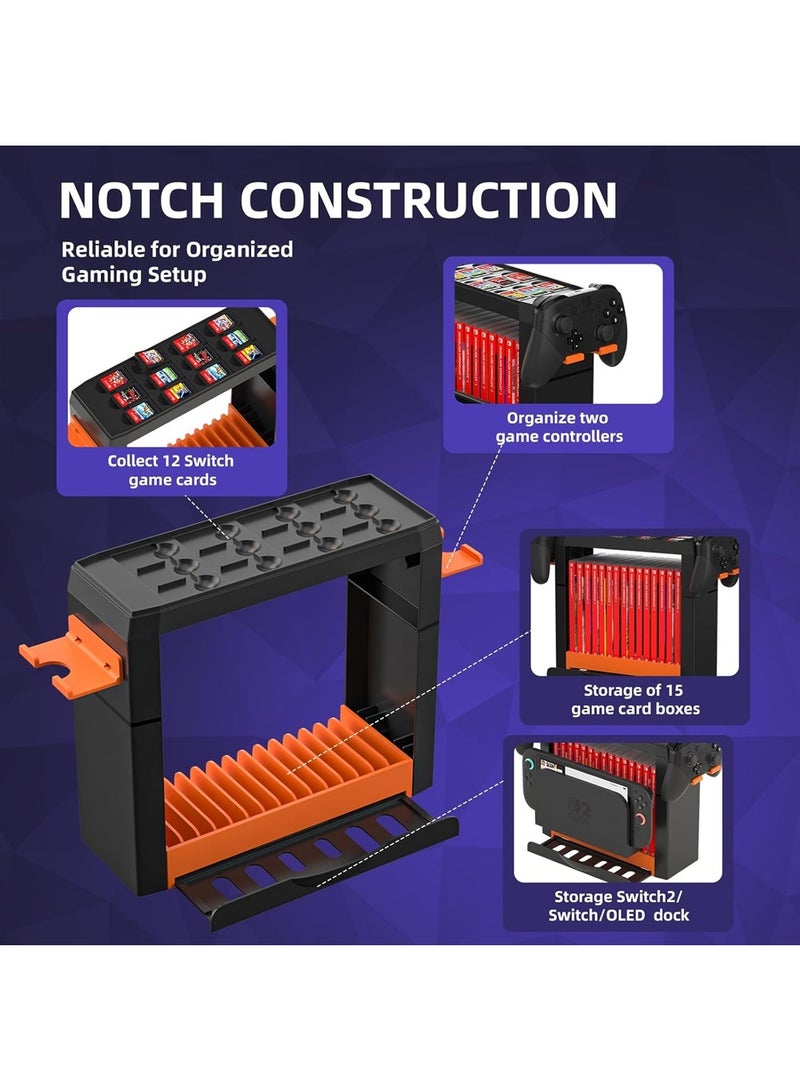 NOTCH CONSTRUCTION

Reliable for Organized Gaming Setup

Collect 12 Switch game cards

Organize two game controllers

Storage of 15 game card boxes

Storage Switch2/ Switch/OLED dock