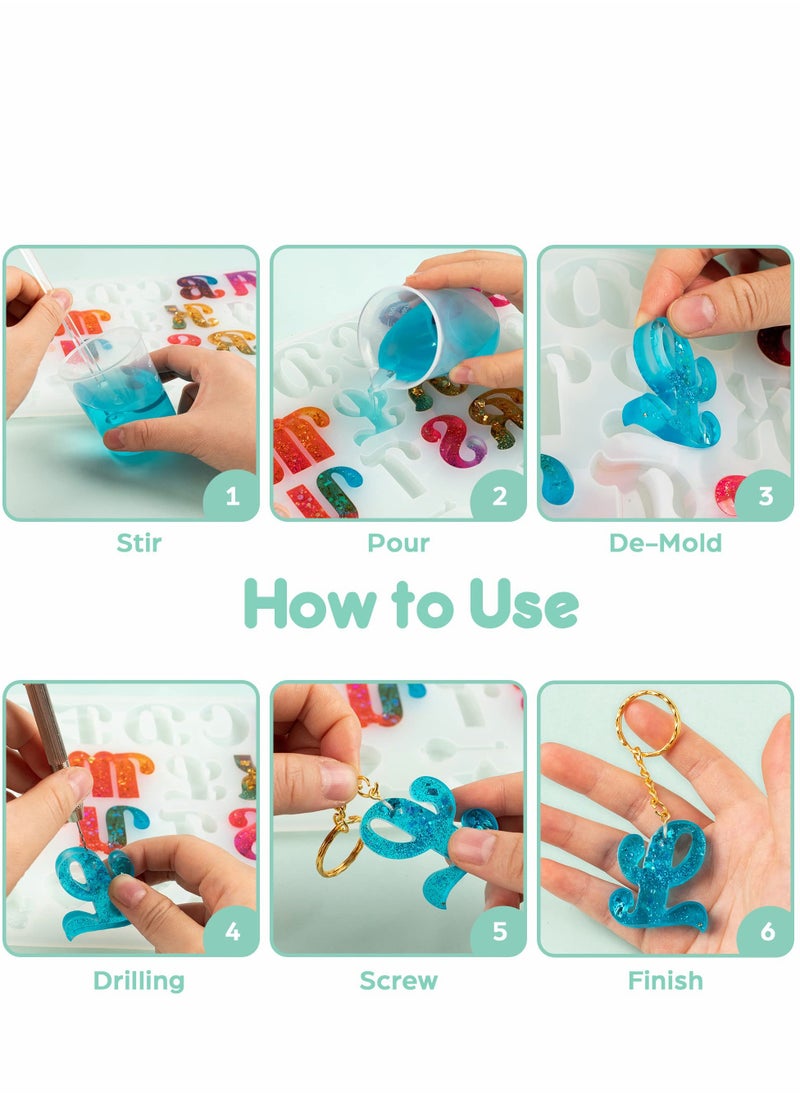 1
Stir

2
Pour

3
De-Mold

How to Use

4
Drilling

5
Screw

6
Finish