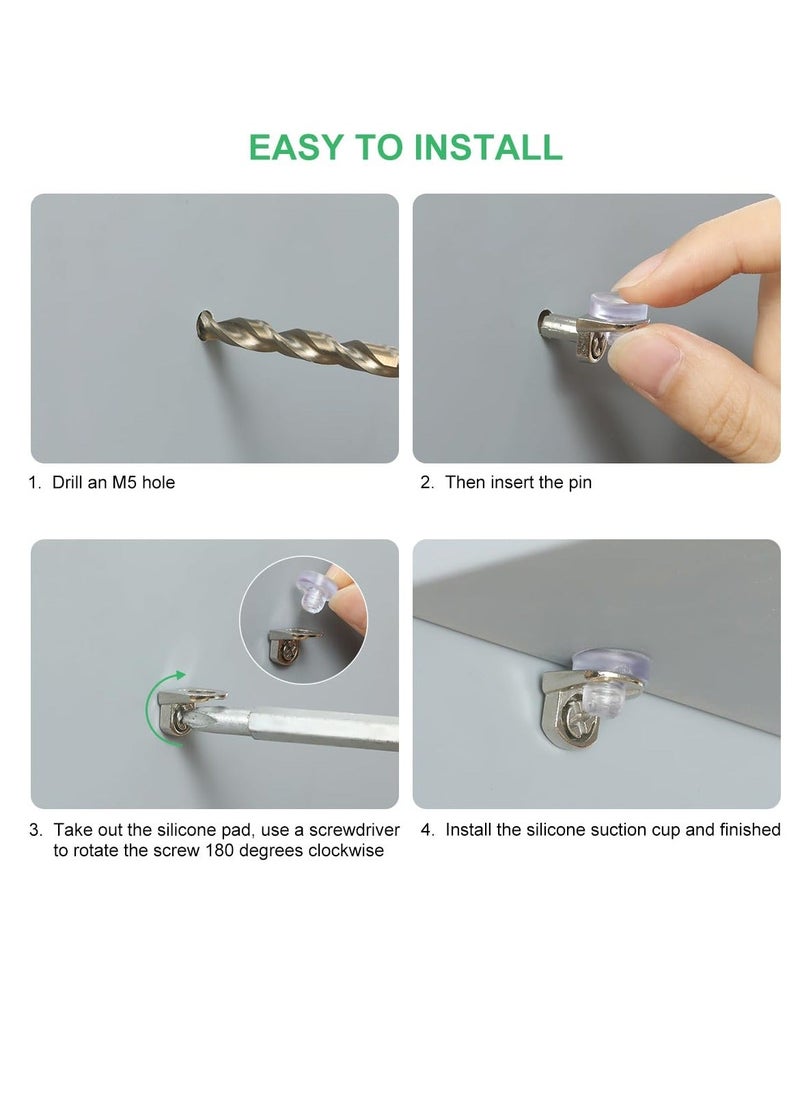 EASY TO INSTALL

1. Drill an M5 hole

2. Then insert the pin

3. Take out the silicone pad, use a screwdriver to rotate the screw 180 degrees clockwise

4. Install the silicone suction cup and finished