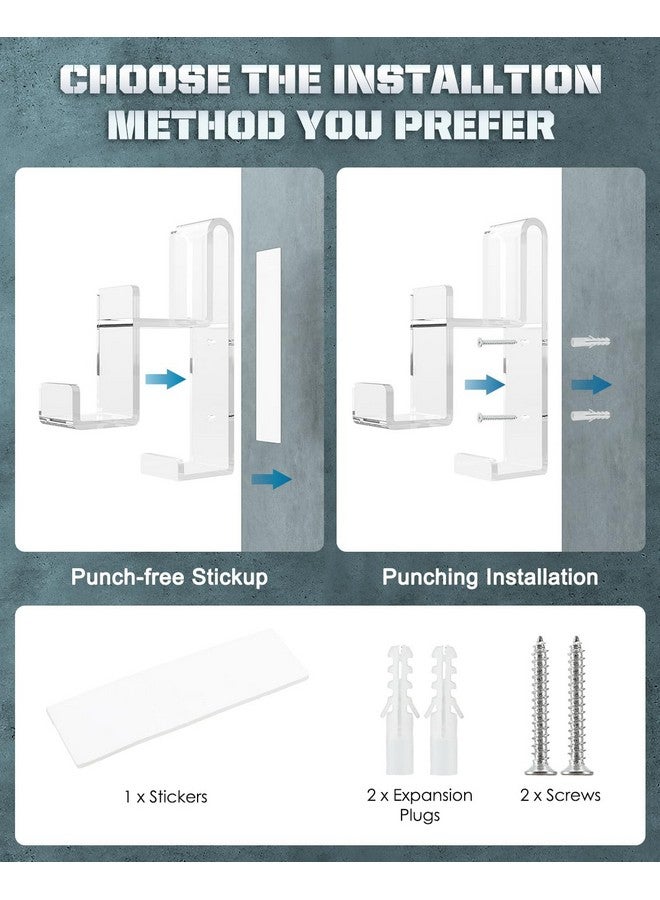 CHOOSE THE INSTALLTION METHOD YOU PREFER

Punch-free Stickup

Punching Installation

1 x Stickers

2 x Expansion Plugs

2 x Screws