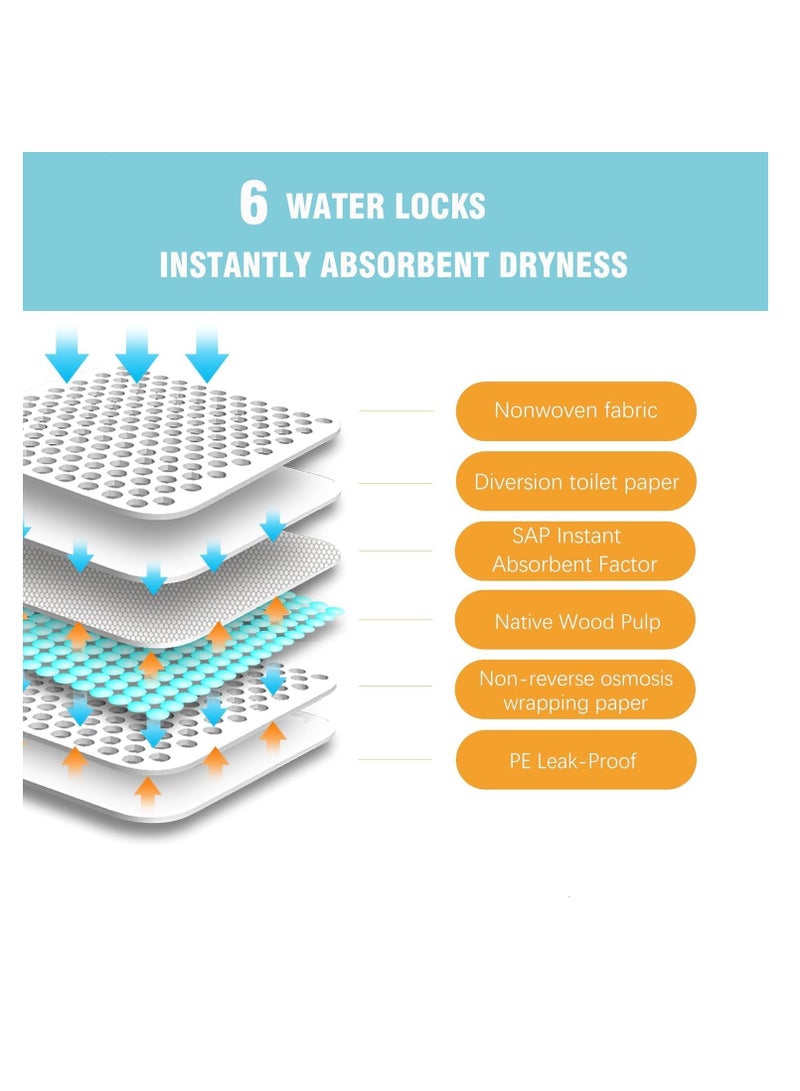 6 WATER LOCKS
INSTANTLY ABSORBENT DRYNESS

Nonwoven fabric

Diversion toilet paper

SAP Instant Absorbent Factor

Native Wood Pulp

Non-reverse osmosis wrapping paper

PE Leak-Proof