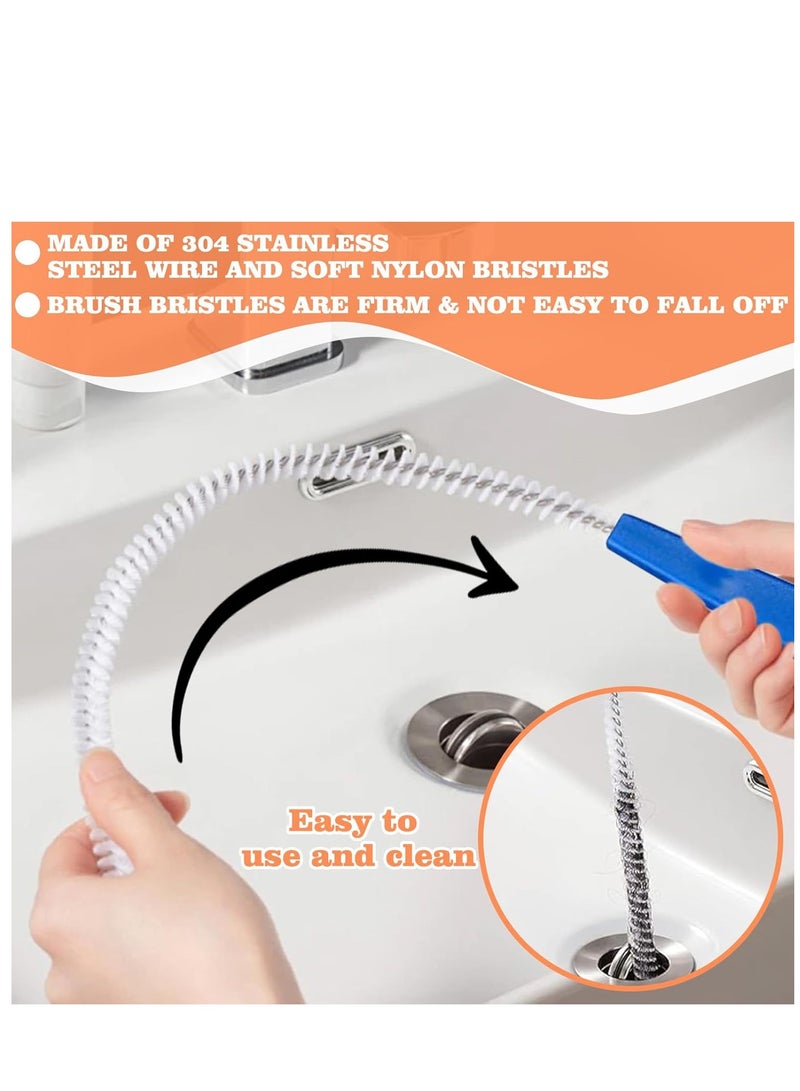 MADE OF 304 STAINLESS STEEL WIRE AND SOFT NYLON BRISTLES

BRUSH BRISTLES ARE FIRM & NOT EASY TO FALL OFF

Easy to use and clean