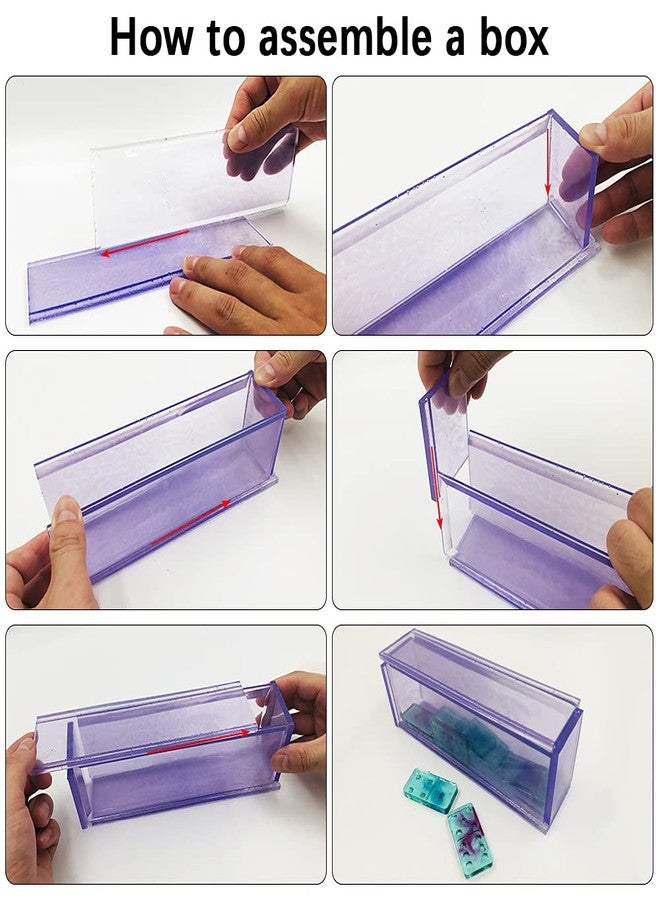 How to assemble a box