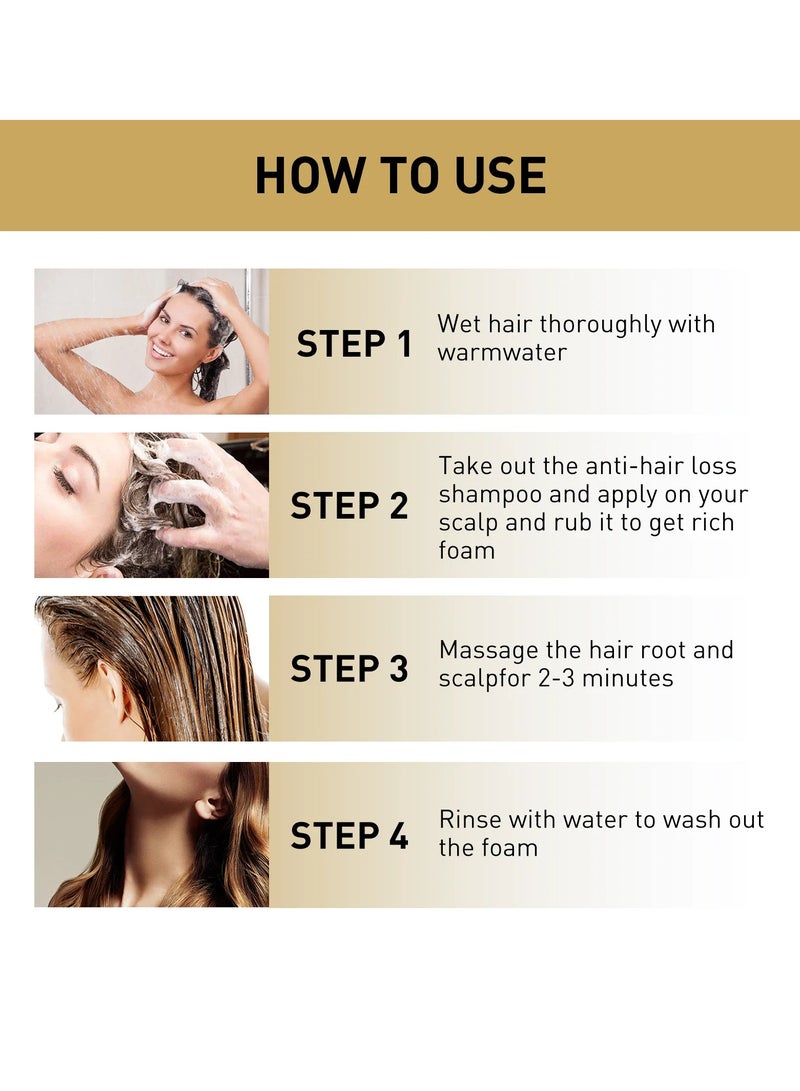 HOW TO USE

STEP 1
Wet hair thoroughly with warmwater

STEP 2
Take out the anti-hair loss shampoo and apply on your scalp and rub it to get rich foam

STEP 3
Massage the hair root and scalpfor 2-3 minutes

STEP 4
Rinse with water to wash out the foam