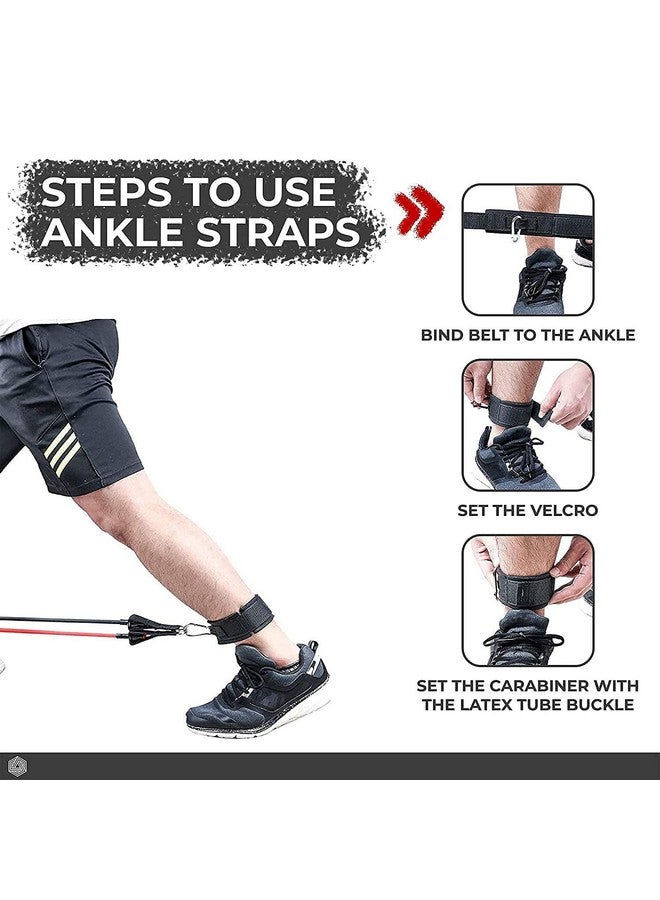 STEPS TO USE ANKLE STRAPS

BIND BELT TO THE ANKLE

SET THE VELCRO

SET THE CARABINER WITH THE LATEX TUBE BUCKLE