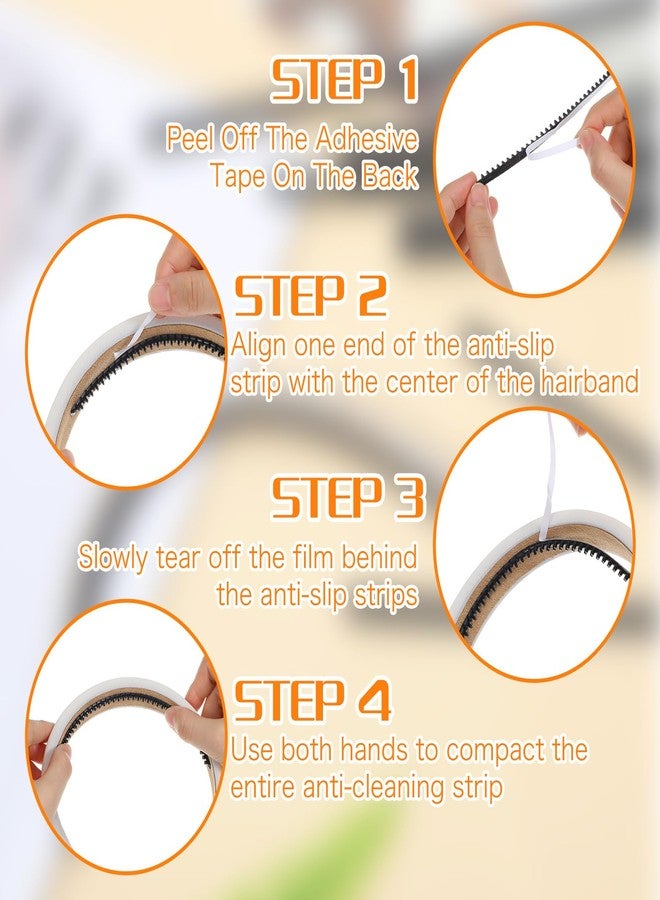 STEP 1

Peel Off The Adhesive Tape On The Back

STEP 2

Align one end of the anti-slip strip with the center of the hairband

STEP 3

Slowly tear off the film behind the anti-slip strips

STEP 4

Use both hands to compact the entire anti-cleaning strip