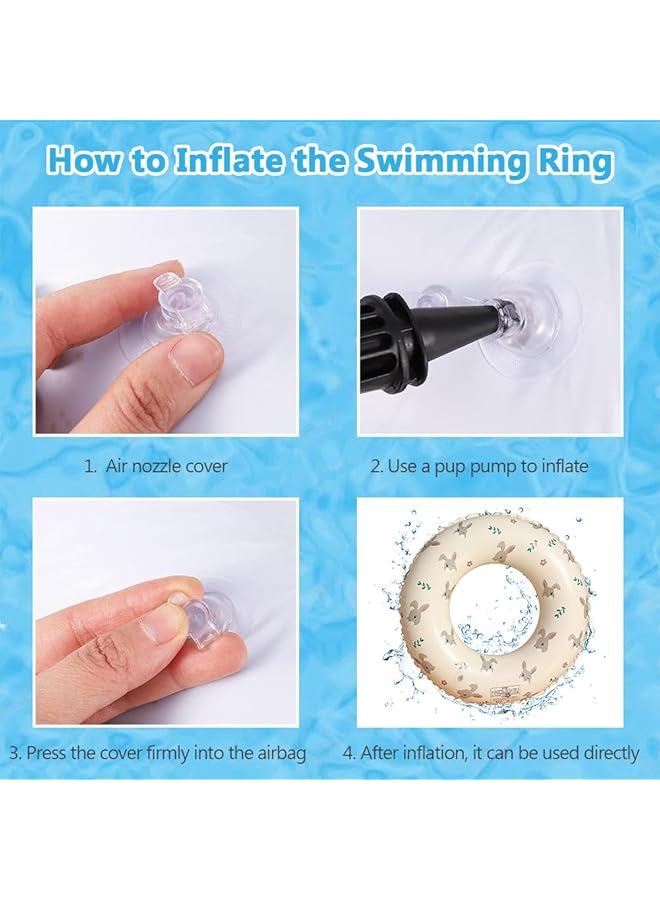 How to Inflate the Swimming Ring

1. Air nozzle cover

2. Use a pup pump to inflate

3. Press the cover firmly into the airbag

4. After inflation, it can be used directly