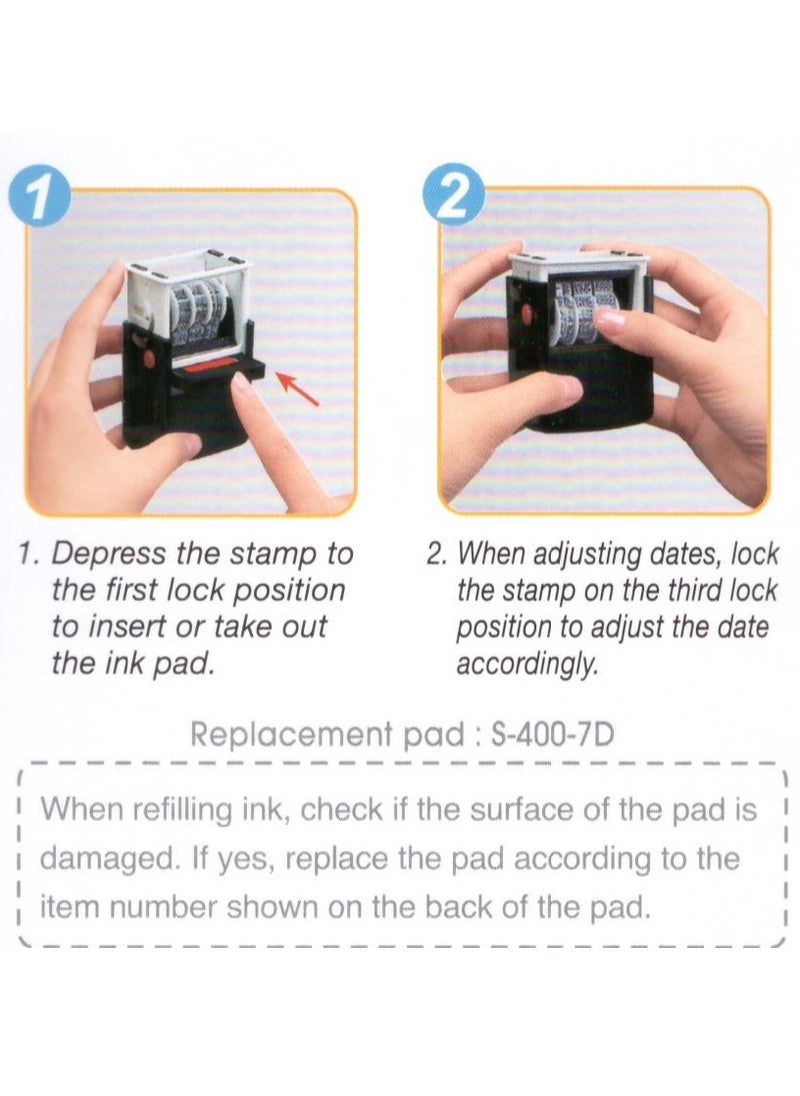 1

2

1. Depress the stamp to the first lock position to insert or take out the ink pad.

2. When adjusting dates, lock the stamp on the third lock position to adjust the date accordingly.

Replacement pad : S-400-7D

When refilling ink, check if the surface of the pad is damaged. If yes, replace the pad according to the item number shown on the back of the pad.