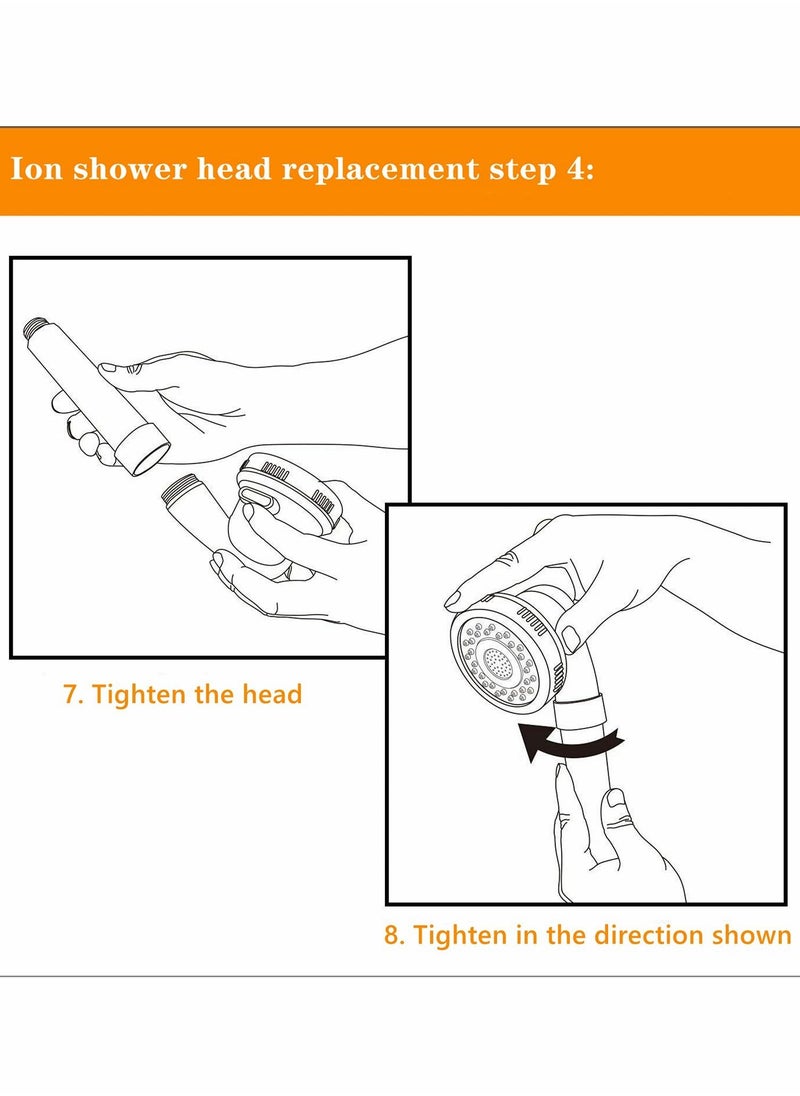 Ion shower head replacement step 4:

7. Tighten the head

8. Tighten in the direction shown