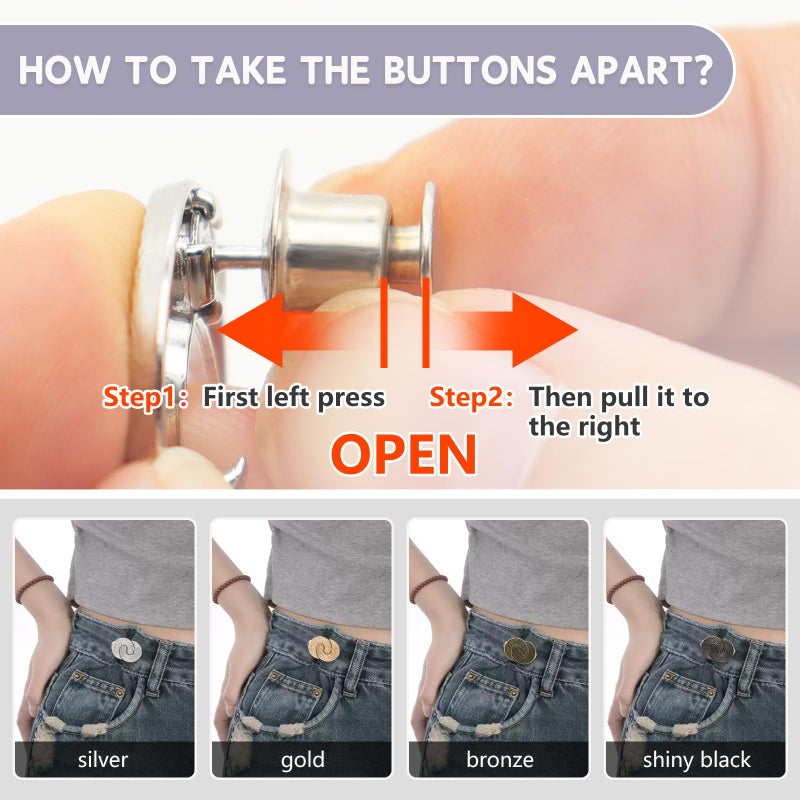 HOW TO TAKE THE BUTTONS APART?

Step1: First left press

Step2: Then pull it to the right

OPEN

silver

gold

bronze

shiny black