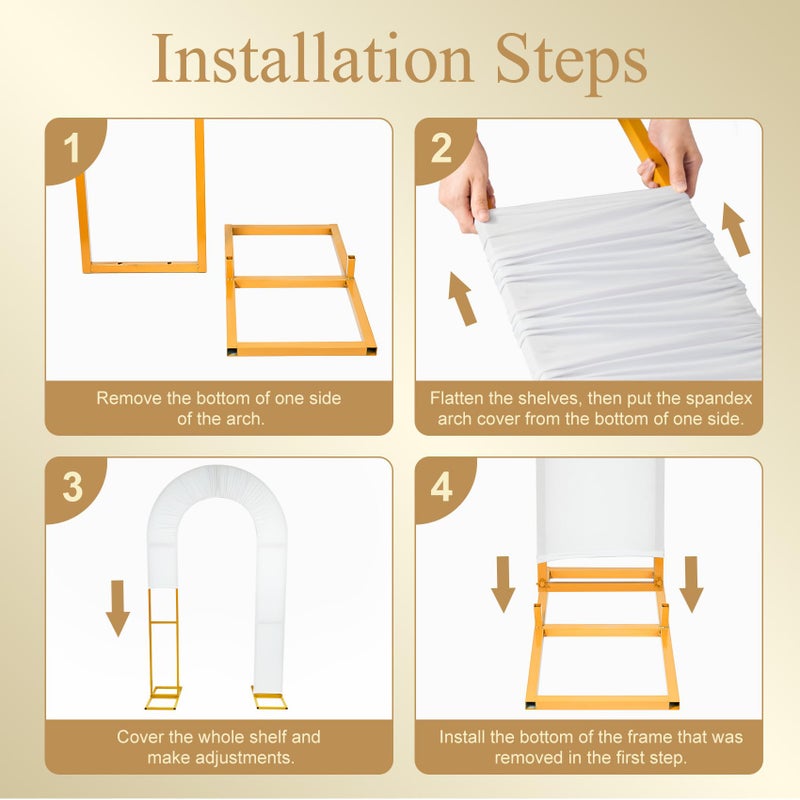 Installation Steps

1

Remove the bottom of one side of the arch.

2

Flatten the shelves, then put the spandex arch cover from the bottom of one side.

3

Cover the whole shelf and make adjustments.

4

Install the bottom of the frame that was removed in the first step.