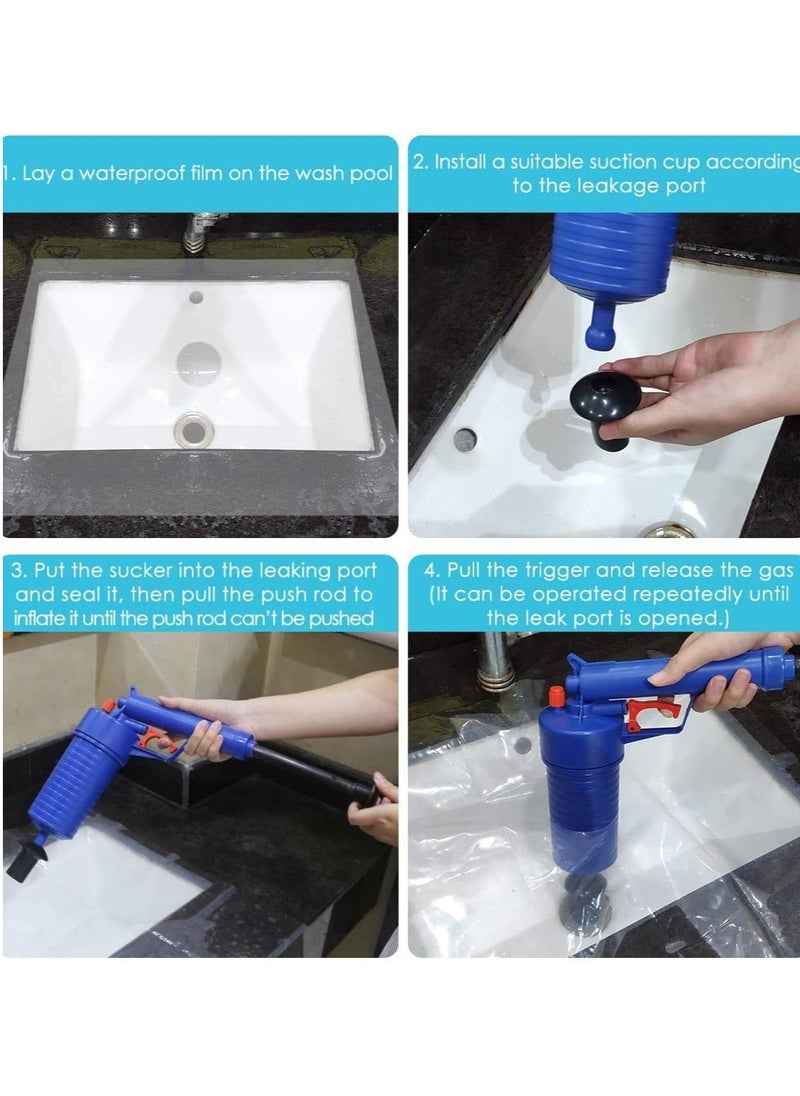 1. Lay a waterproof film on the wash pool

2. Install a suitable suction cup according to the leakage port

3. Put the sucker into the leaking port and seal it, then pull the push rod to inflate it until the push rod can't be pushed

4. Pull the trigger and release the gas (It can be operated repeatedly until the leak port is opened.)