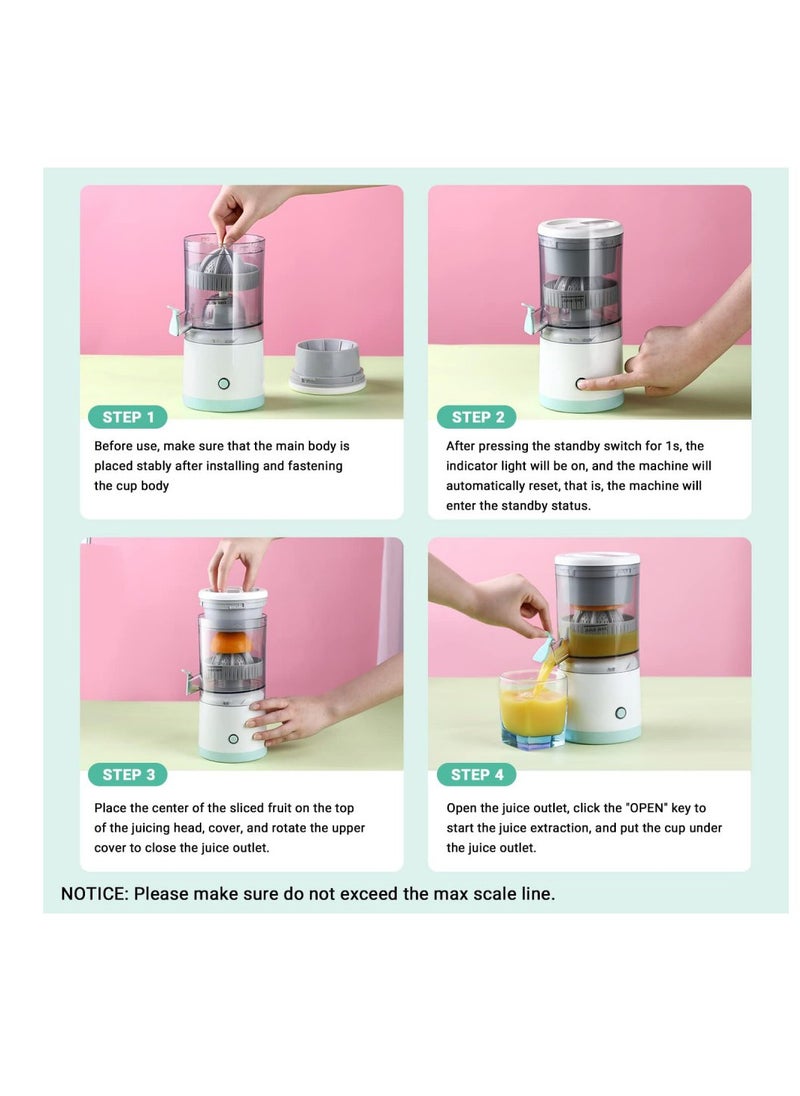 STEP 1

Before use, make sure that the main body is placed stably after installing and fastening the cup body

STEP 2

After pressing the standby switch for 1s, the indicator light will be on, and the machine will automatically reset, that is, the machine will enter the standby status.

STEP 3

Place the center of the sliced fruit on the top of the juicing head, cover, and rotate the upper cover to close the juice outlet.

STEP 4

Open the juice outlet, click the "OPEN" key to start the juice extraction, and put the cup under the juice outlet.

NOTICE: Please make sure do not exceed the max scale line.