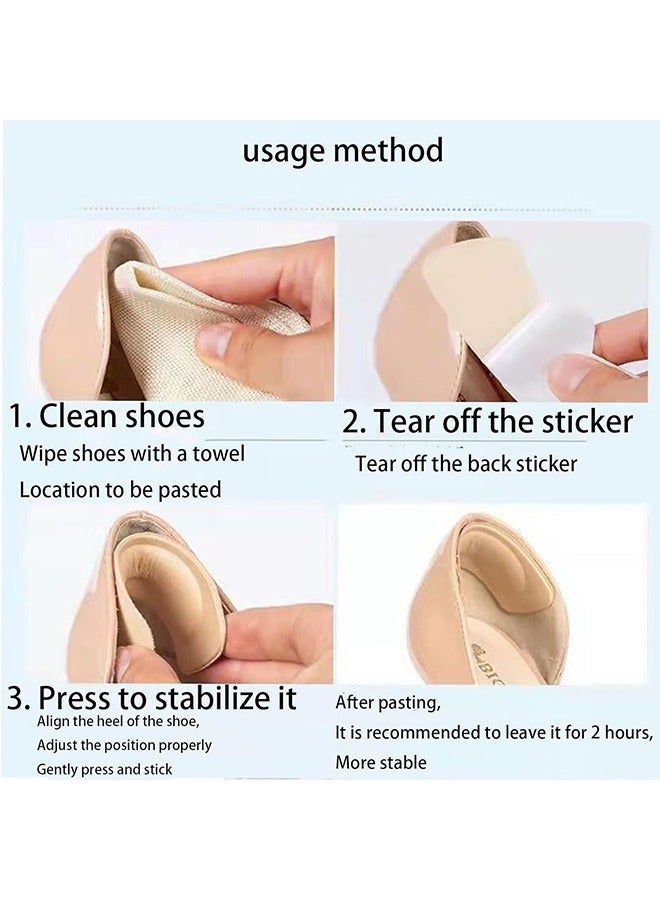 usage method

1. Clean shoes
Wipe shoes with a towel
Location to be pasted

2. Tear off the sticker
Tear off the back sticker

3. Press to stabilize it
Align the heel of the shoe,
Adjust the position properly
Gently press and stick

After pasting,
It is recommended to leave it for 2 hours,
More stable