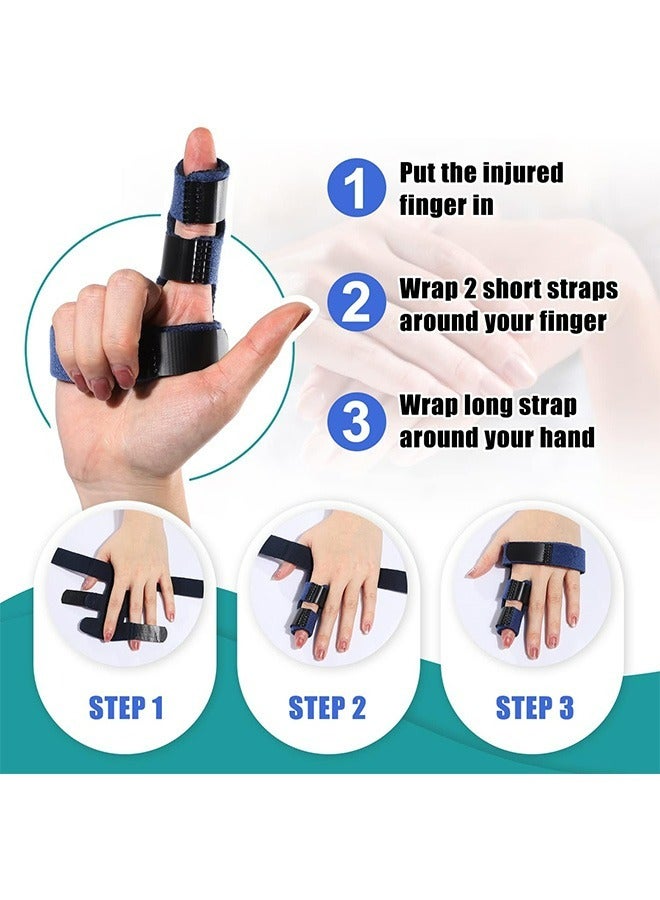 1 Put the injured finger in

2 Wrap 2 short straps around your finger

3 Wrap long strap around your hand

STEP 1

STEP 2

STEP 3