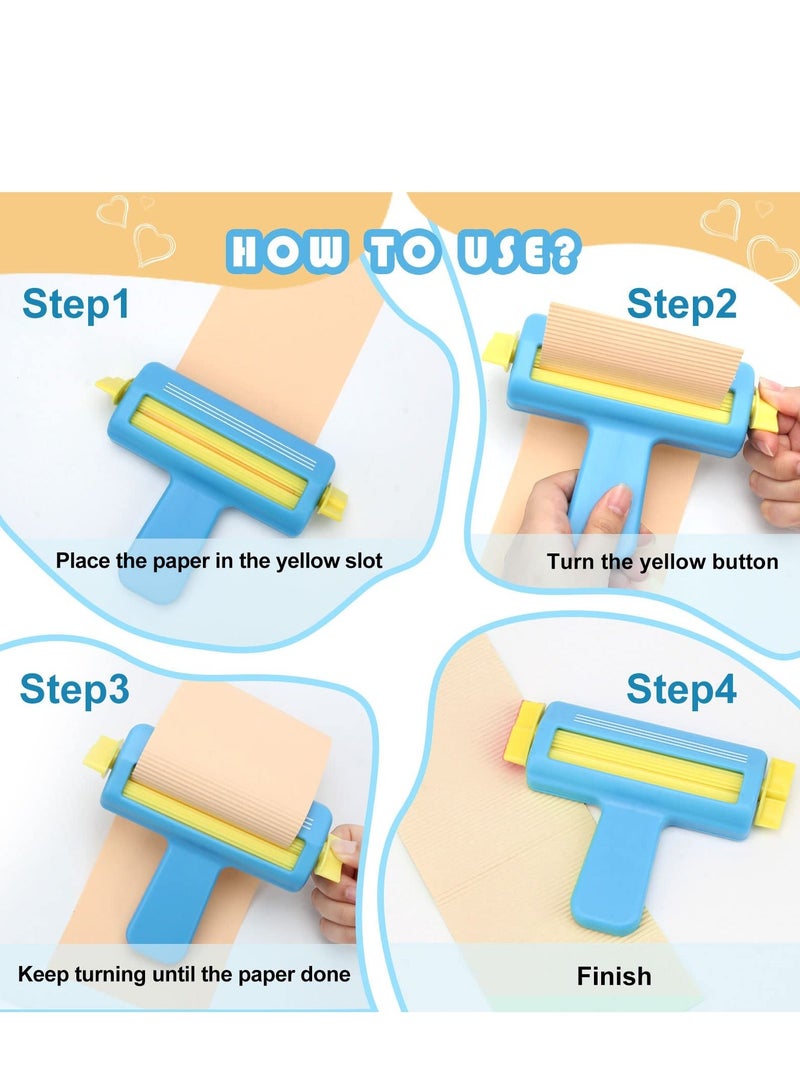 HOW TO USE?

Step1

Place the paper in the yellow slot

Step2

Turn the yellow button

Step3

Keep turning until the paper done

Step4

Finish