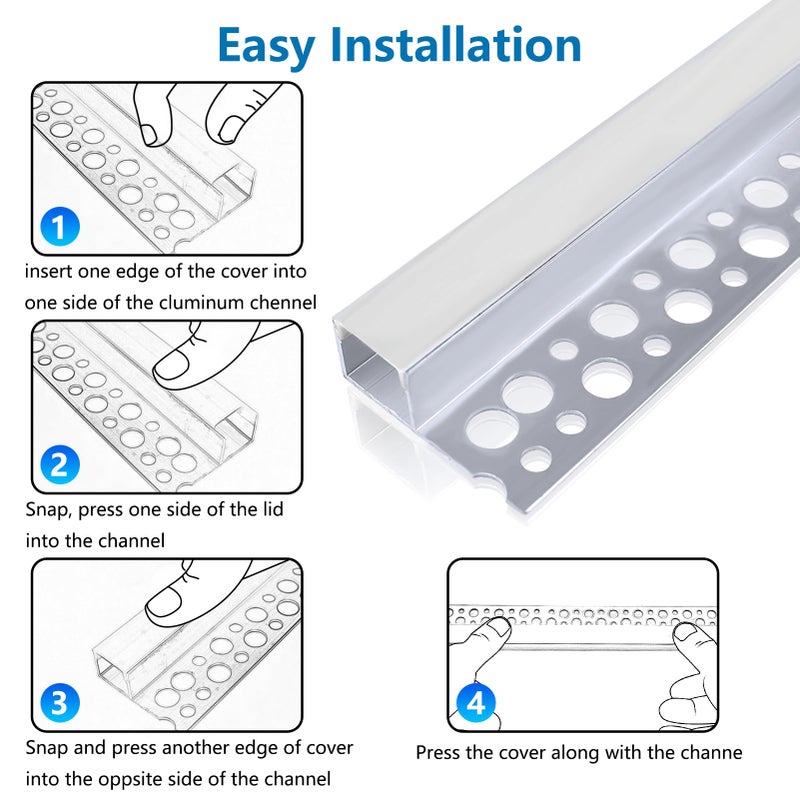 Easy Installation

1

insert one edge of the cover into one side of the cluminum chennel

2

Snap, press one side of the lid into the channel

3

Snap and press another edge of cover into the oppsite side of the channel

4

Press the cover along with the channe