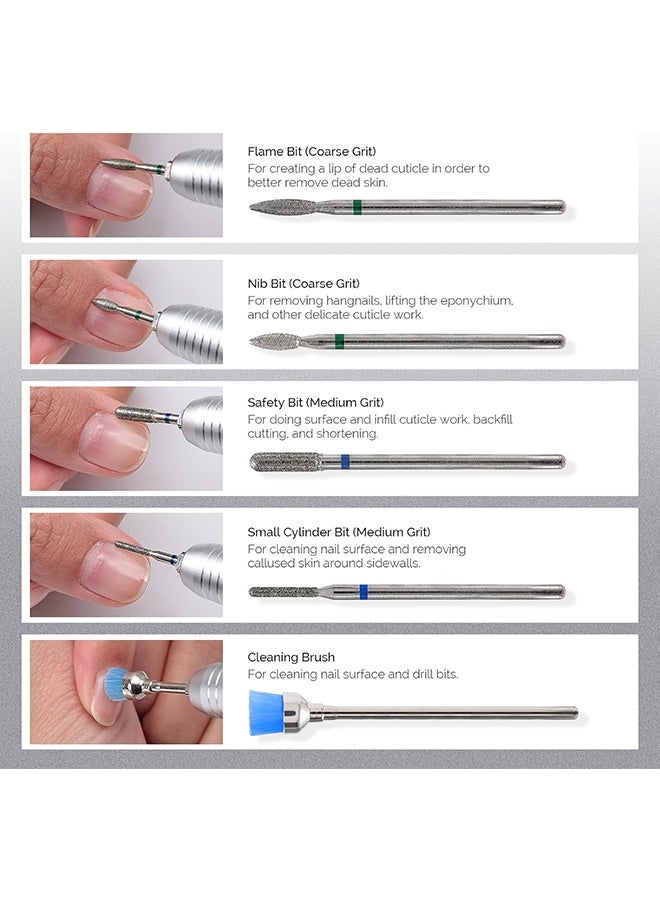 Flame Bit (Coarse Grit)
For creating a lip of dead cuticle in order to better remove dead skin.

Nib Bit (Coarse Grit)
For removing hangnails, lifting the eponychium, and other delicate cuticle work.

Safety Bit (Medium Grit)
For doing surface and infill cuticle work, backfill cutting, and shortening.

Small Cylinder Bit (Medium Grit)
For cleaning nail surface and removing callused skin around sidewalls.

Cleaning Brush
For cleaning nail surface and drill bits.