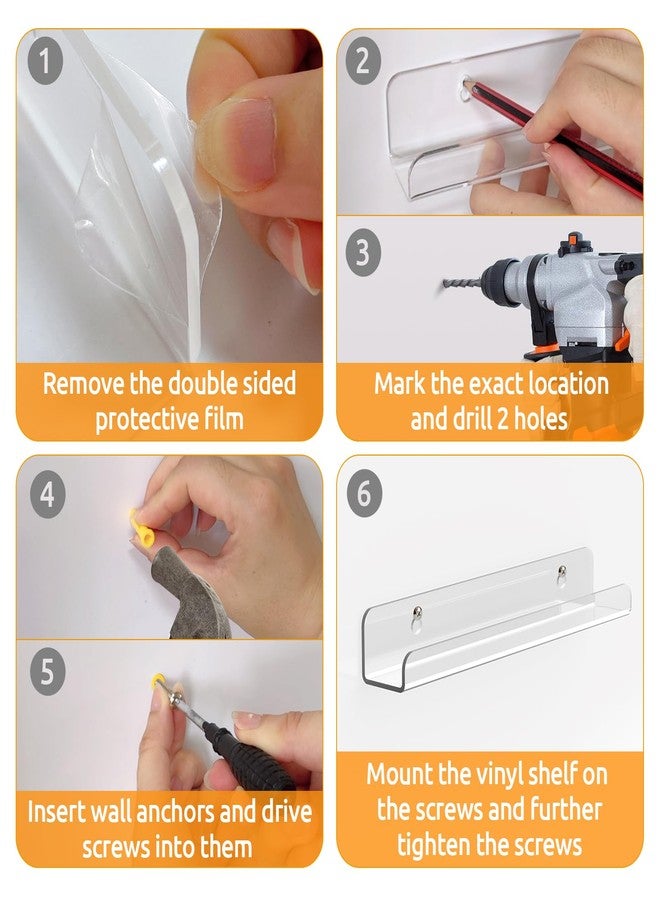 1

Remove the double sided protective film

2

3

Mark the exact location and drill 2 holes

4

5

Insert wall anchors and drive screws into them

6

Mount the vinyl shelf on the screws and further tighten the screws