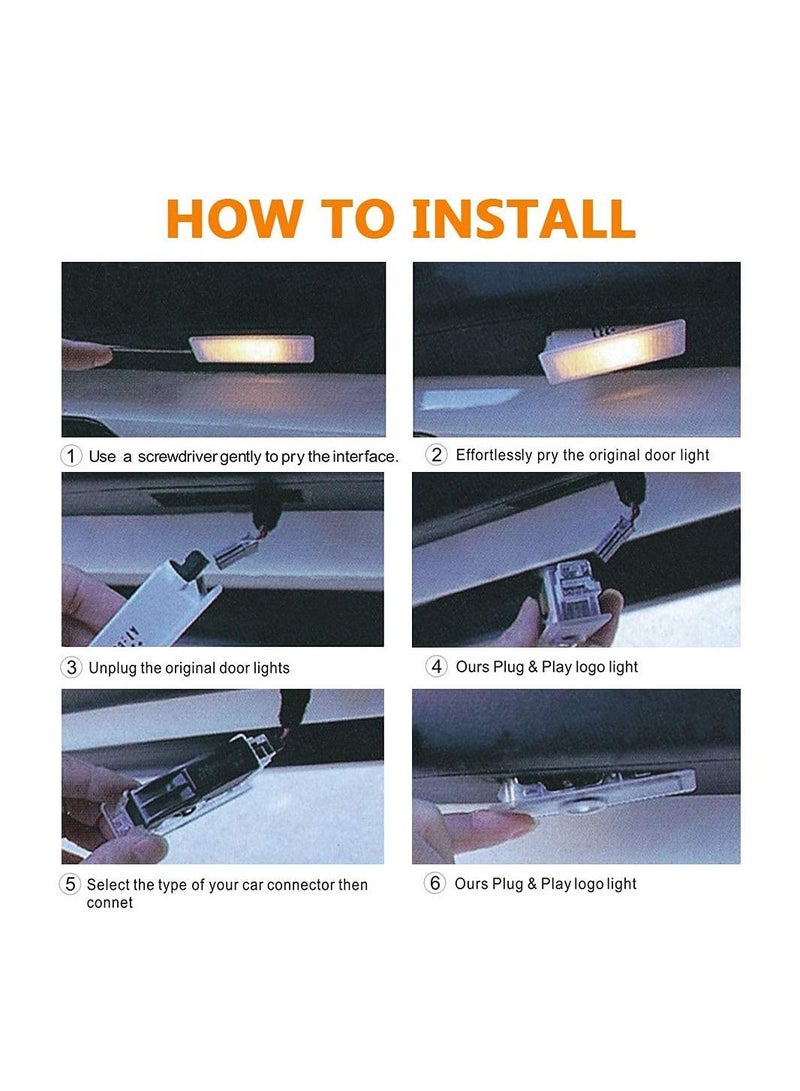 HOW TO INSTALL

① Use a screwdriver gently to pry the interface.

② Effortlessly pry the original door light

③ Unplug the original door lights

④ Ours Plug & Play logo light

⑤ Select the type of your car connector then connet

⑥ Ours Plug & Play logo light