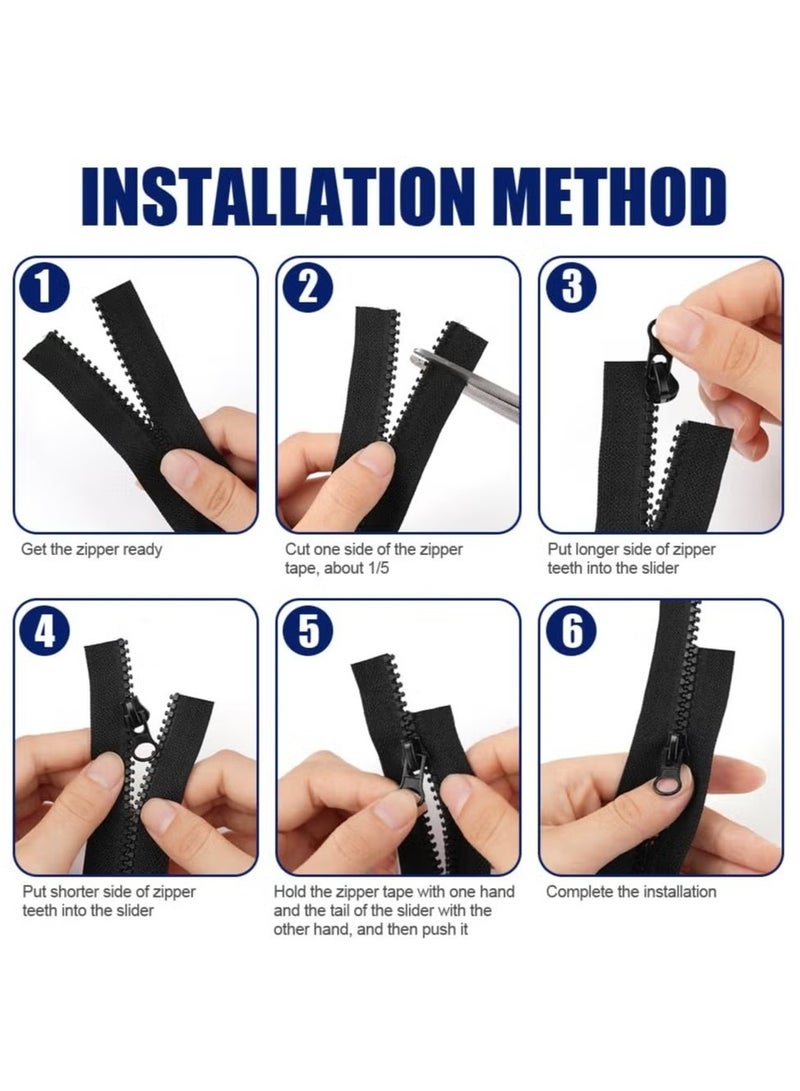 INSTALLATION METHOD

1

Get the zipper ready

2

Cut one side of the zipper tape, about 1/5

3

Put longer side of zipper teeth into the slider

4

Put shorter side of zipper teeth into the slider

5

Hold the zipper tape with one hand and the tail of the slider with the other hand, and then push it

6

Complete the installation