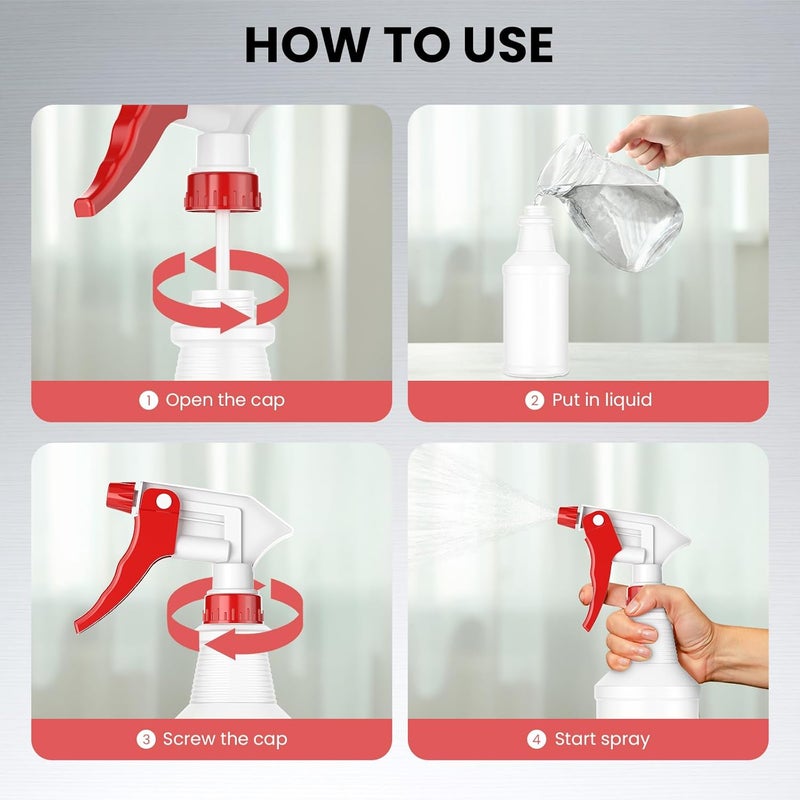 HOW TO USE

1 Open the cap

2 Put in liquid

3 Screw the cap

4 Start spray