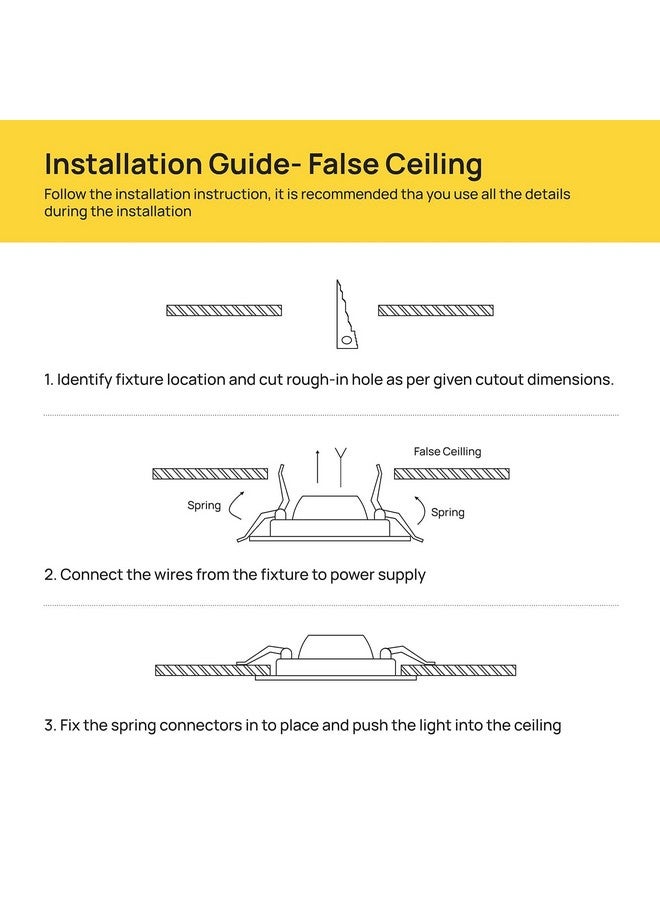 Installation Guide- False Ceiling

Follow the installation instruction, it is recommended tha you use all the details during the installation

1. Identify fixture location and cut rough-in hole as per given cutout dimensions.

False Ceilling

Spring

Spring

2. Connect the wires from the fixture to power supply

3. Fix the spring connectors in to place and push the light into the ceiling