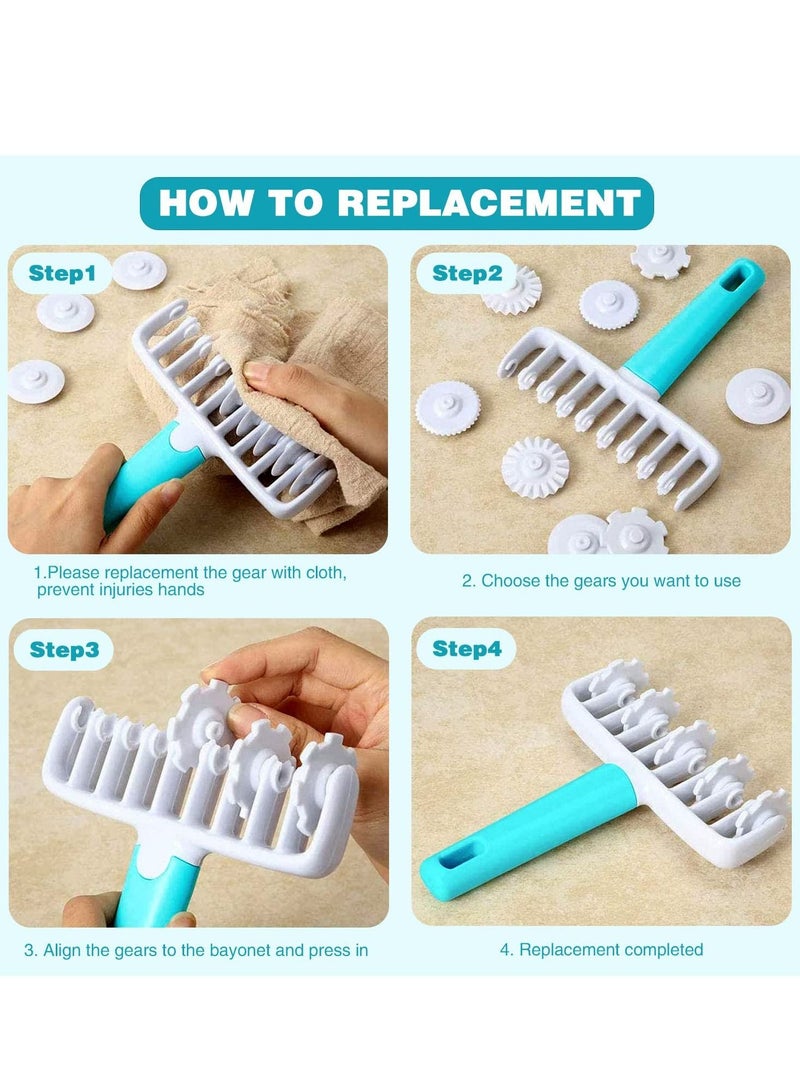 HOW TO REPLACEMENT

Step1

1.Please replacement the gear with cloth, prevent injuries hands

Step2

2. Choose the gears you want to use

Step3

3. Align the gears to the bayonet and press in

Step4

4. Replacement completed