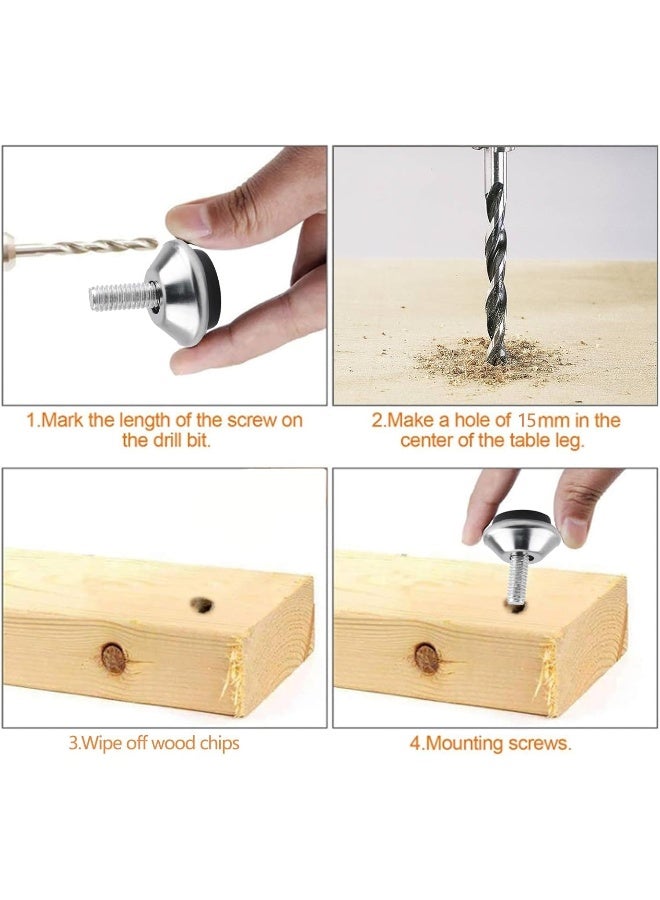 1.Mark the length of the screw on the drill bit.

2.Make a hole of 15mm in the center of the table leg.

3.Wipe off wood chips

4.Mounting screws.