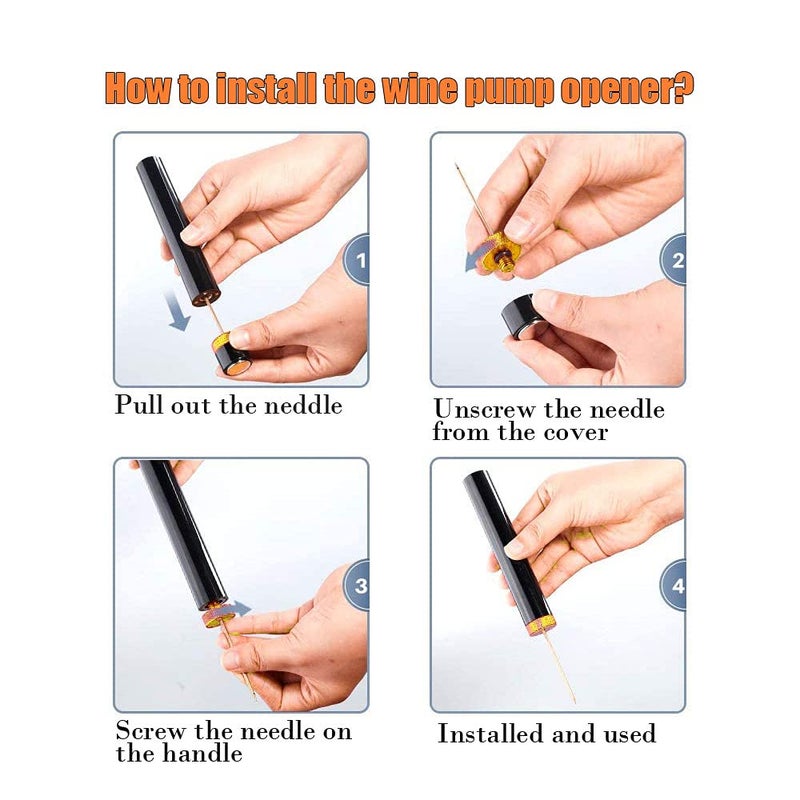 How to install the wine pump opener?

1

Pull out the neddle

2

Unscrew the needle from the cover

3

Screw the needle on the handle

4

Installed and used