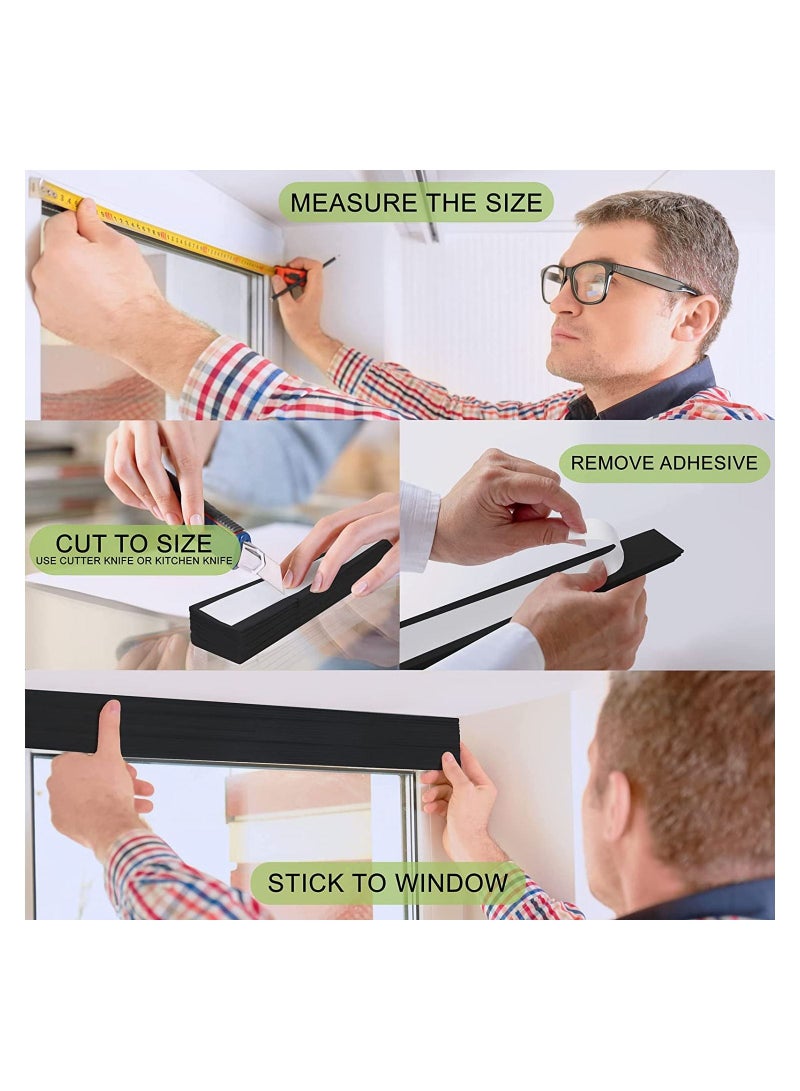 MEASURE THE SIZE

CUT TO SIZE
USE CUTTER KNIFE OR KITCHEN KNIFE

REMOVE ADHESIVE

STICK TO WINDOW