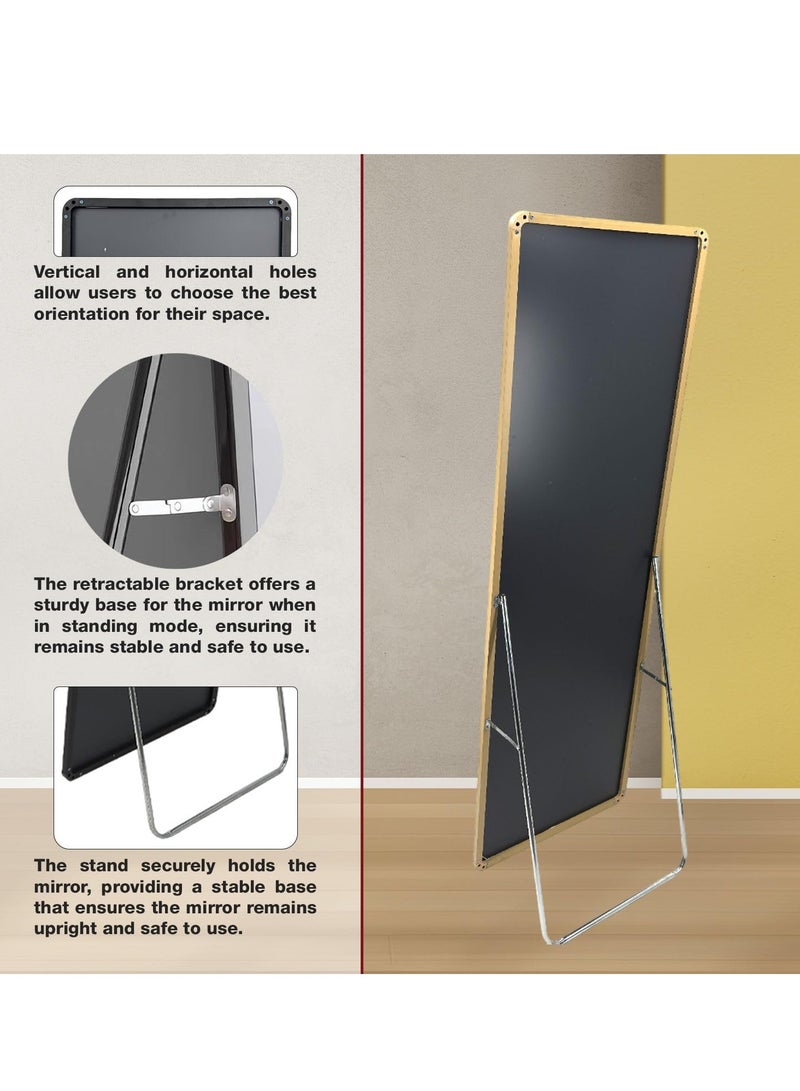 Vertical and horizontal holes allow users to choose the best orientation for their space.

The retractable bracket offers a sturdy base for the mirror when in standing mode, ensuring it remains stable and safe to use.

The stand securely holds the mirror, providing a stable base that ensures the mirror remains upright and safe to use.