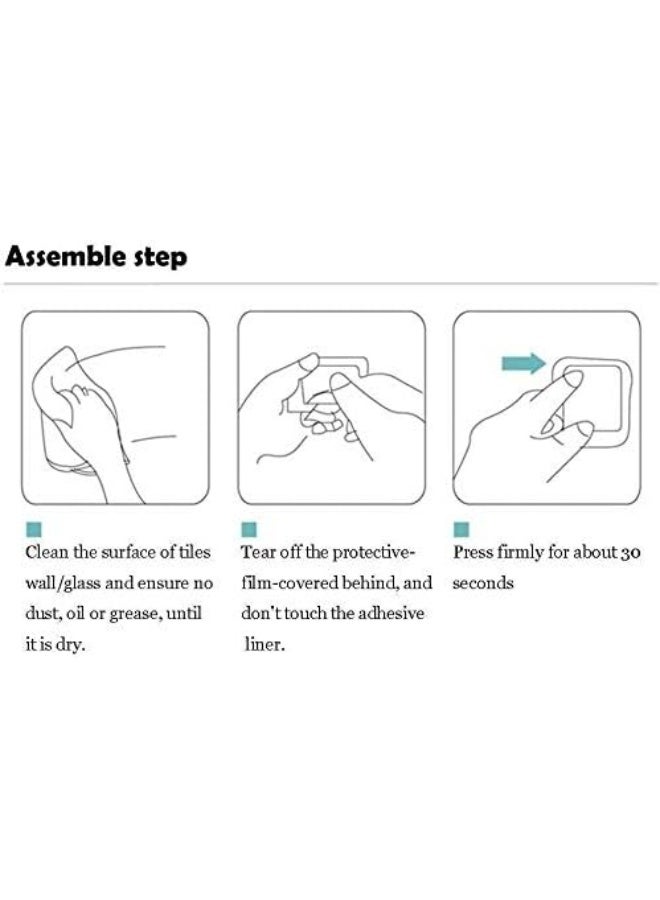 Assemble step

Clean the surface of tiles wall/glass and ensure no dust, oil or grease, until it is dry.

Tear off the protective-film-covered behind, and don't touch the adhesive liner.

Press firmly for about 30 seconds