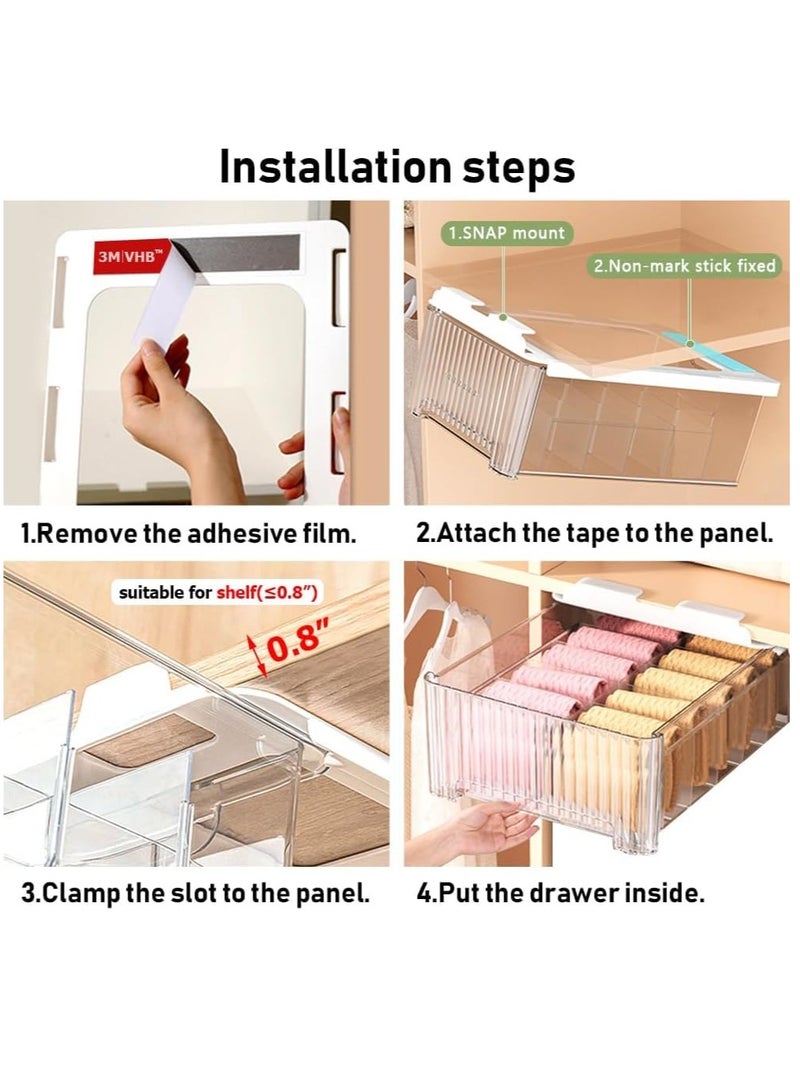 Installation steps

3M|VHB™

1.SNAP mount

2.Non-mark stick fixed

1.Remove the adhesive film.

2.Attach the tape to the panel.

suitable for shelf(≤0.8")

0.8"

3.Clamp the slot to the panel.

4.Put the drawer inside.