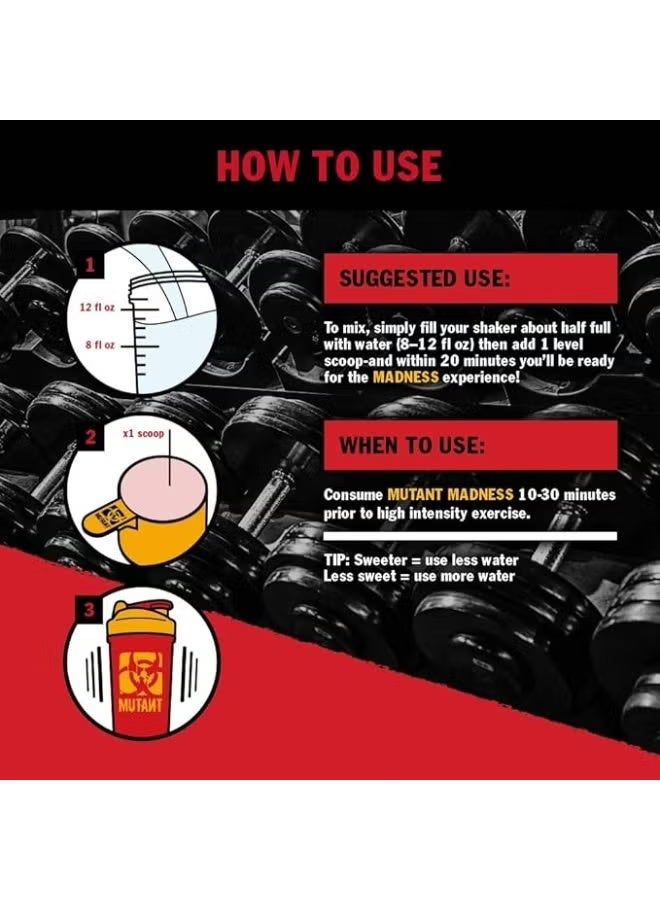 HOW TO USE

1

12 fl oz

8 fl oz

SUGGESTED USE:

To mix, simply fill your shaker about half full with water (8–12 fl oz) then add 1 level scoop-and within 20 minutes you'll be ready for the MADNESS experience!

2

x1 scoop

WHEN TO USE:

Consume MUTANT MADNESS 10-30 minutes prior to high intensity exercise.

TIP: Sweeter = use less water
Less sweet = use more water

3

MUTANT