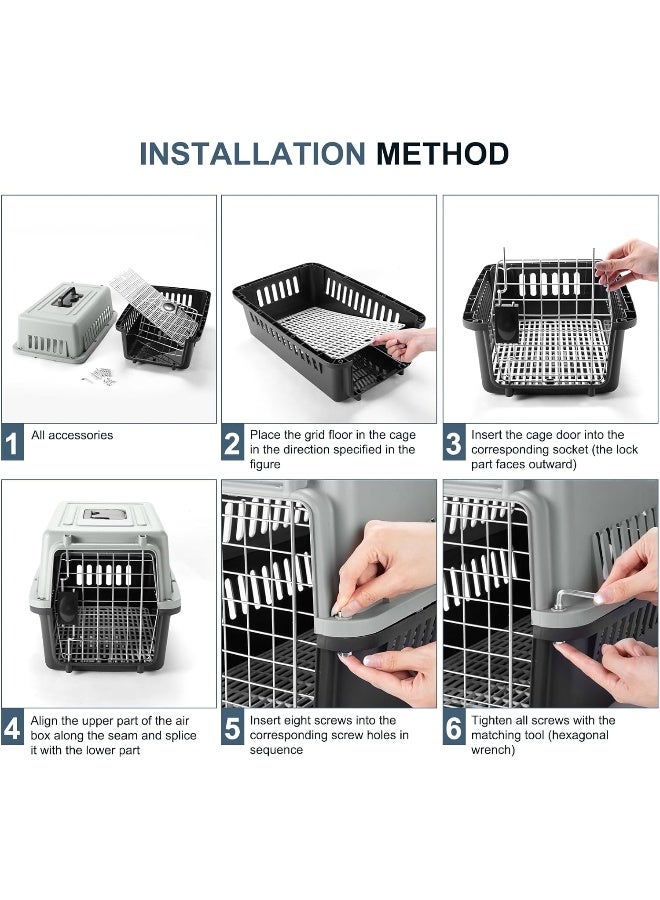 INSTALLATION METHOD

1 All accessories

2 Place the grid floor in the cage in the direction specified in the figure

3 Insert the cage door into the corresponding socket (the lock part faces outward)

4 Align the upper part of the air box along the seam and splice it with the lower part

5 Insert eight screws into the corresponding screw holes in sequence

6 Tighten all screws with the matching tool (hexagonal wrench)