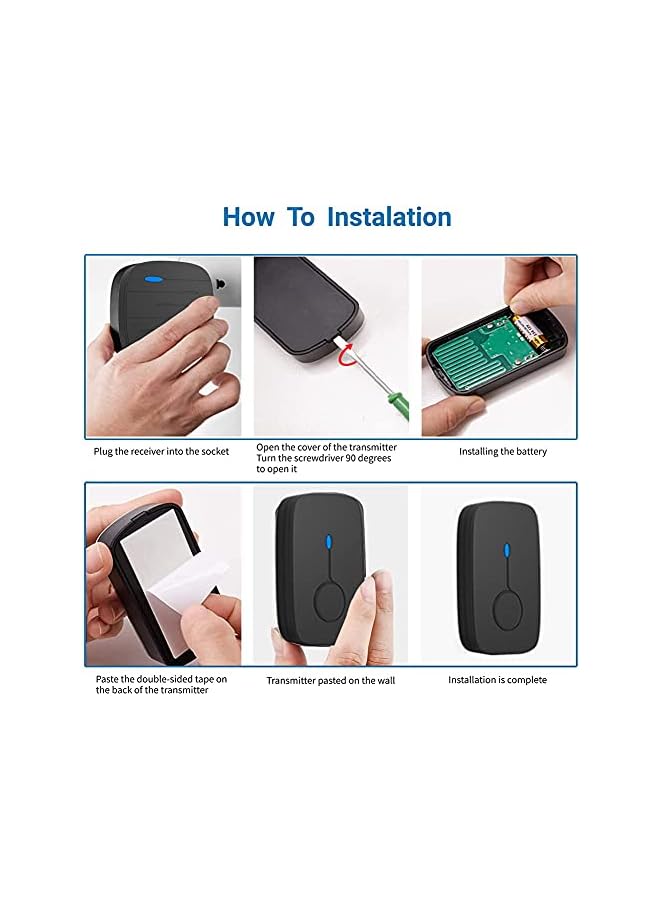 How To Instalation

Plug the receiver into the socket

Open the cover of the transmitter
Turn the screwdriver 90 degrees to open it

Installing the battery

Paste the double-sided tape on the back of the transmitter

Transmitter pasted on the wall

Installation is complete