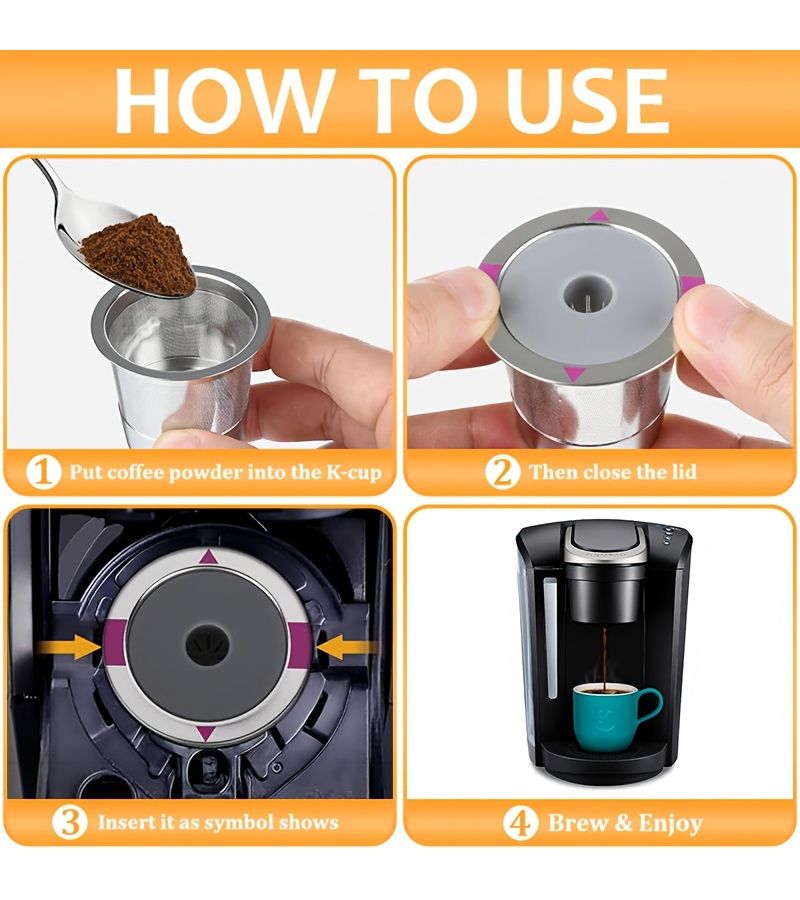 HOW TO USE

1 Put coffee powder into the K-cup

2 Then close the lid

3 Insert it as symbol shows

4 Brew & Enjoy